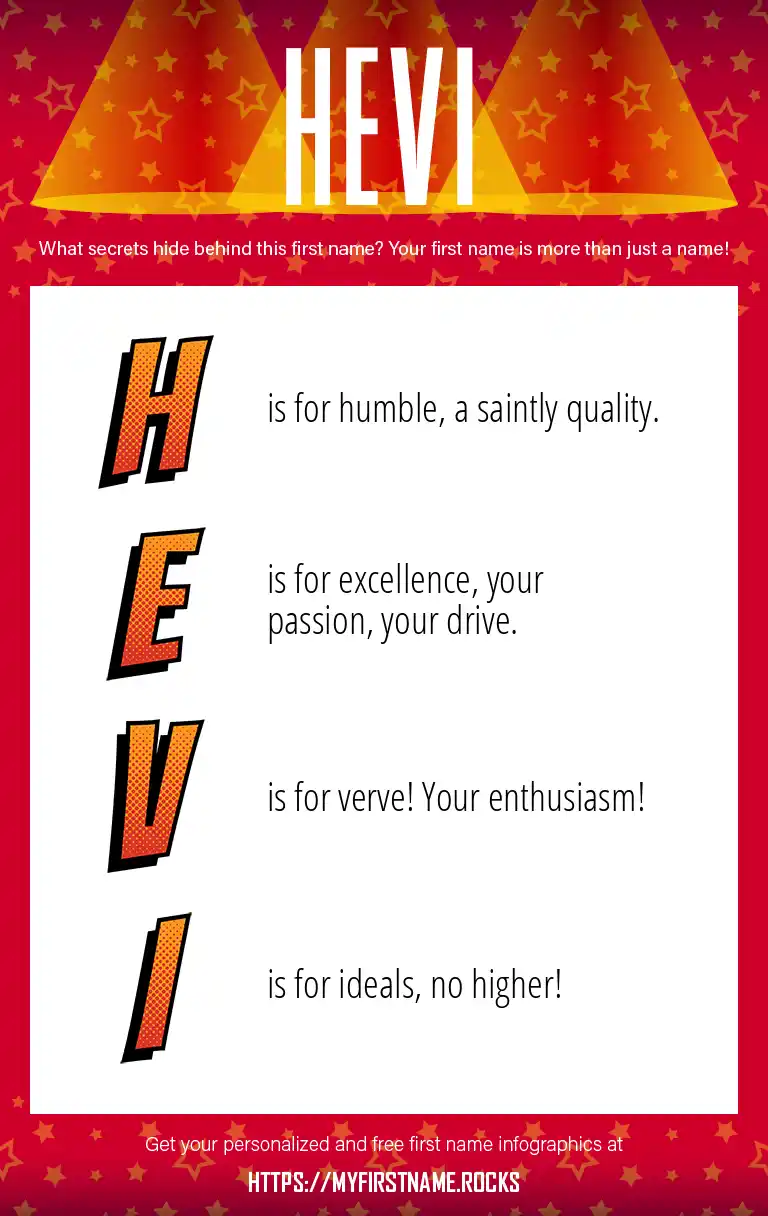 HEVI

What secrets hide behind this first name? Your first name is more than just a name!

H is for humble, a saintly quality.

E is for excellence, your passion, your drive.

V is for verve! Your enthusiasm!

I is for ideals, no higher!

Get your personalized and free first name infographics at

HTTPS://MYFIRSTNAME.ROCKS