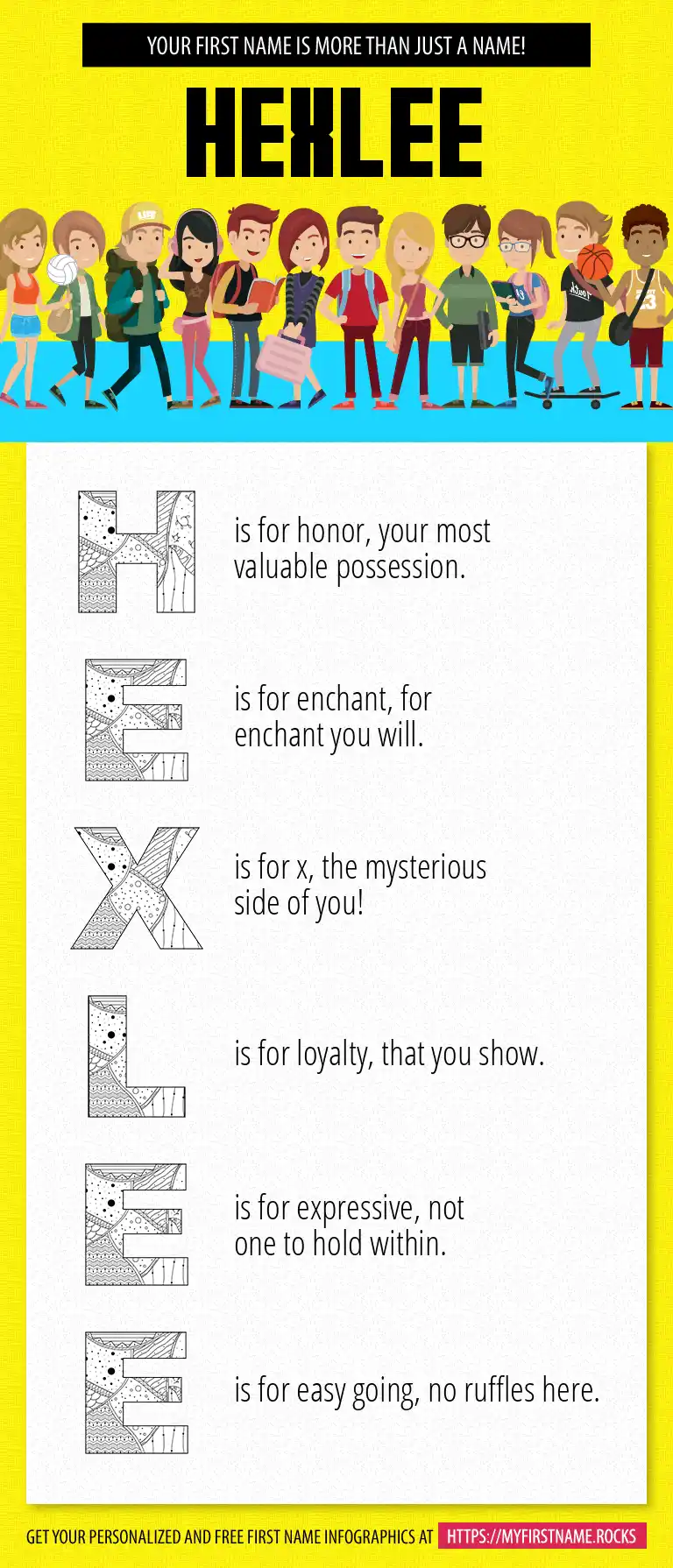 YOUR FIRST NAME IS MORE THAN JUST A NAME!

HEXLEE

H is for honor, your most valuable possession.

E is for enchant, for enchant you will.

X is for x, the mysterious side of you!

L is for loyalty, that you show.

E is for expressive, not one to hold within.

E is for easy going, no ruffles here.

GET YOUR PERSONALIZED AND FREE FIRST NAME INFOGRAPHICS AT HTTPS://MYFIRSTNAME.ROCKS