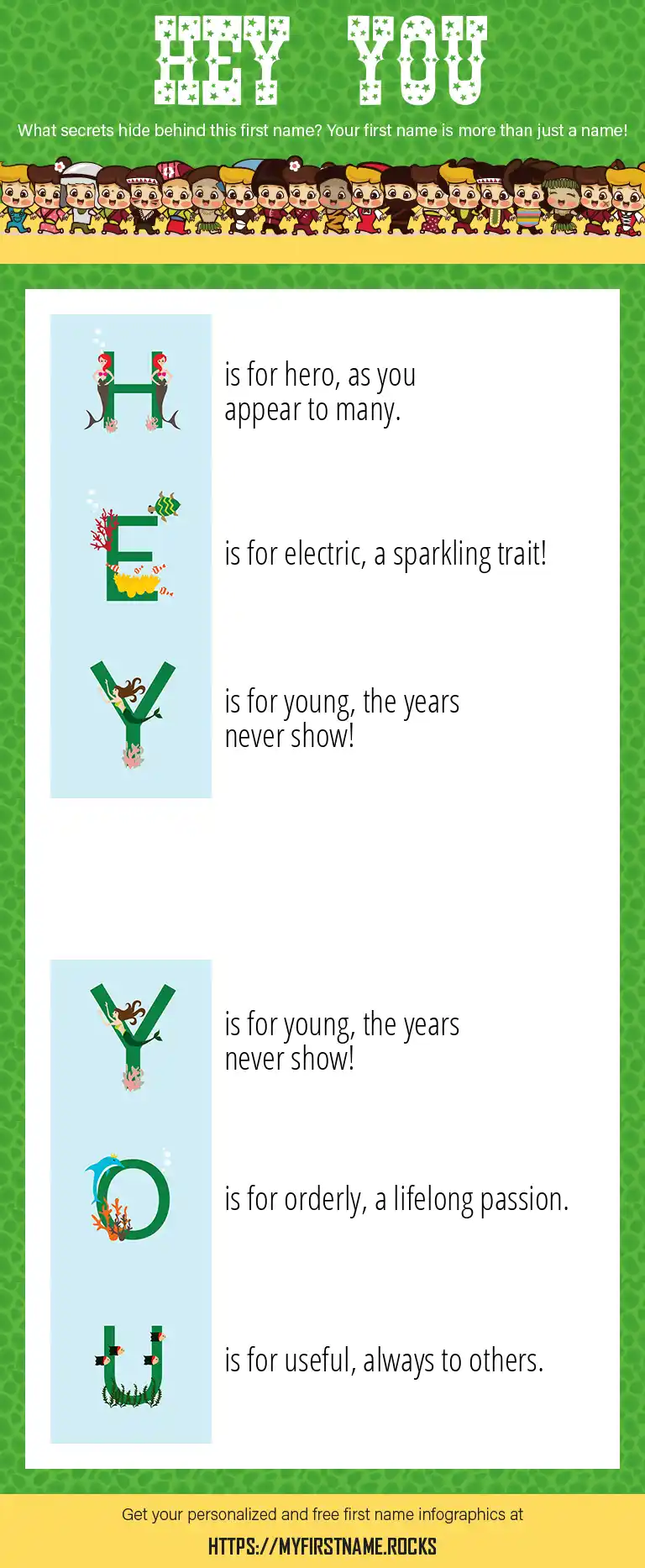 HEY YOU

What secrets hide behind this first name? Your first name is more than just a name!

H is for hero, as you appear to many.

E is for electric, a sparkling trait!

Y is for young, the years never show!

Y is for young, the years never show!

O is for orderly, a lifelong passion.

U is for useful, always to others.

Get your personalized and free first name infographics at

HTTPS://MYFIRSTNAME.ROCKS