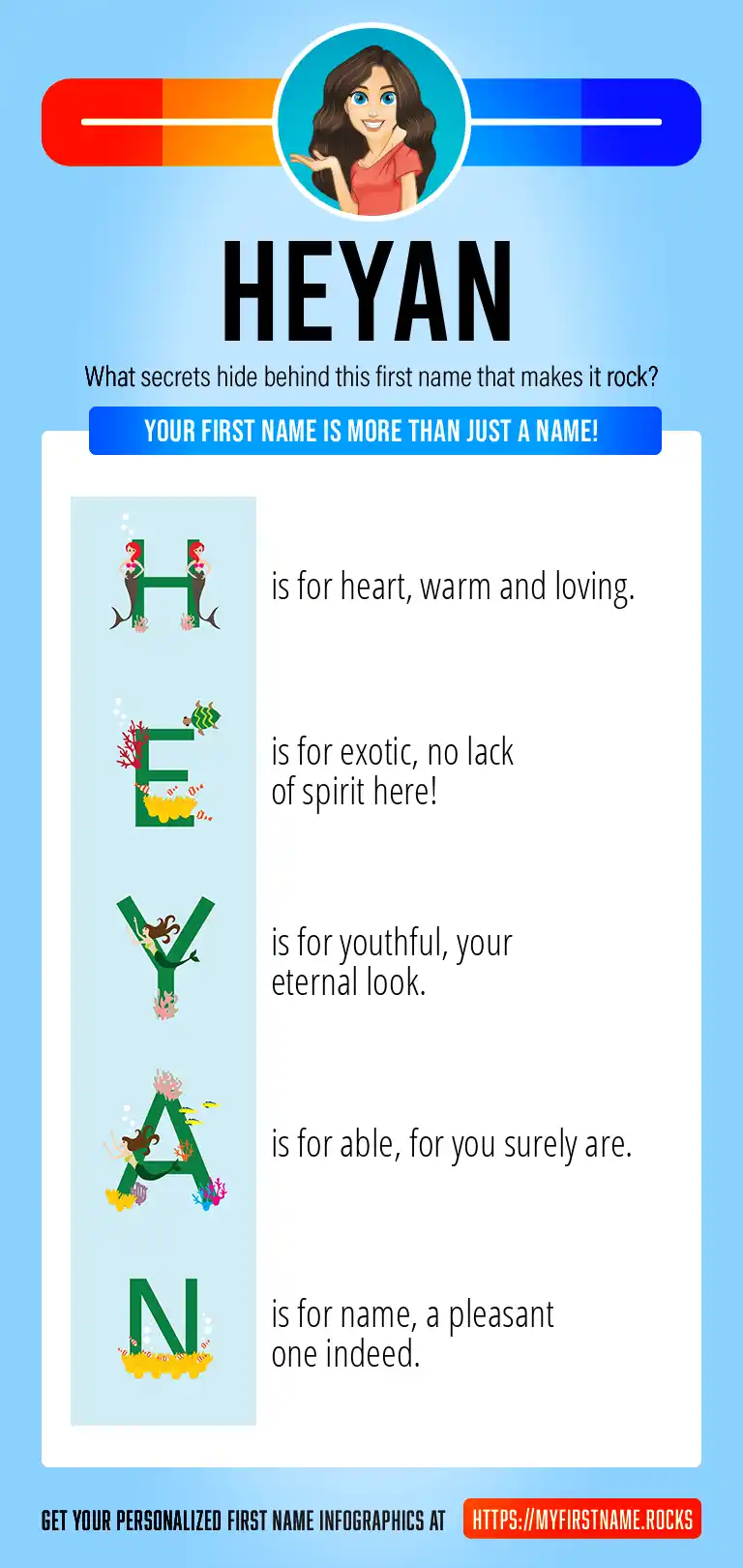 HEYAN

What secrets hide behind this first name that makes it rock?

YOUR FIRST NAME IS MORE THAN JUST A NAME!

H is for heart, warm and loving.

E is for exotic, no lack of spirit here!

Y is for youthful, your eternal look.

A is for able, for you surely are.

N is for name, a pleasant one indeed.

GET YOUR PERSONALIZED FIRST NAME INFOGRAPHICS AT HTTPS://MYFIRSTNAME.ROCKS