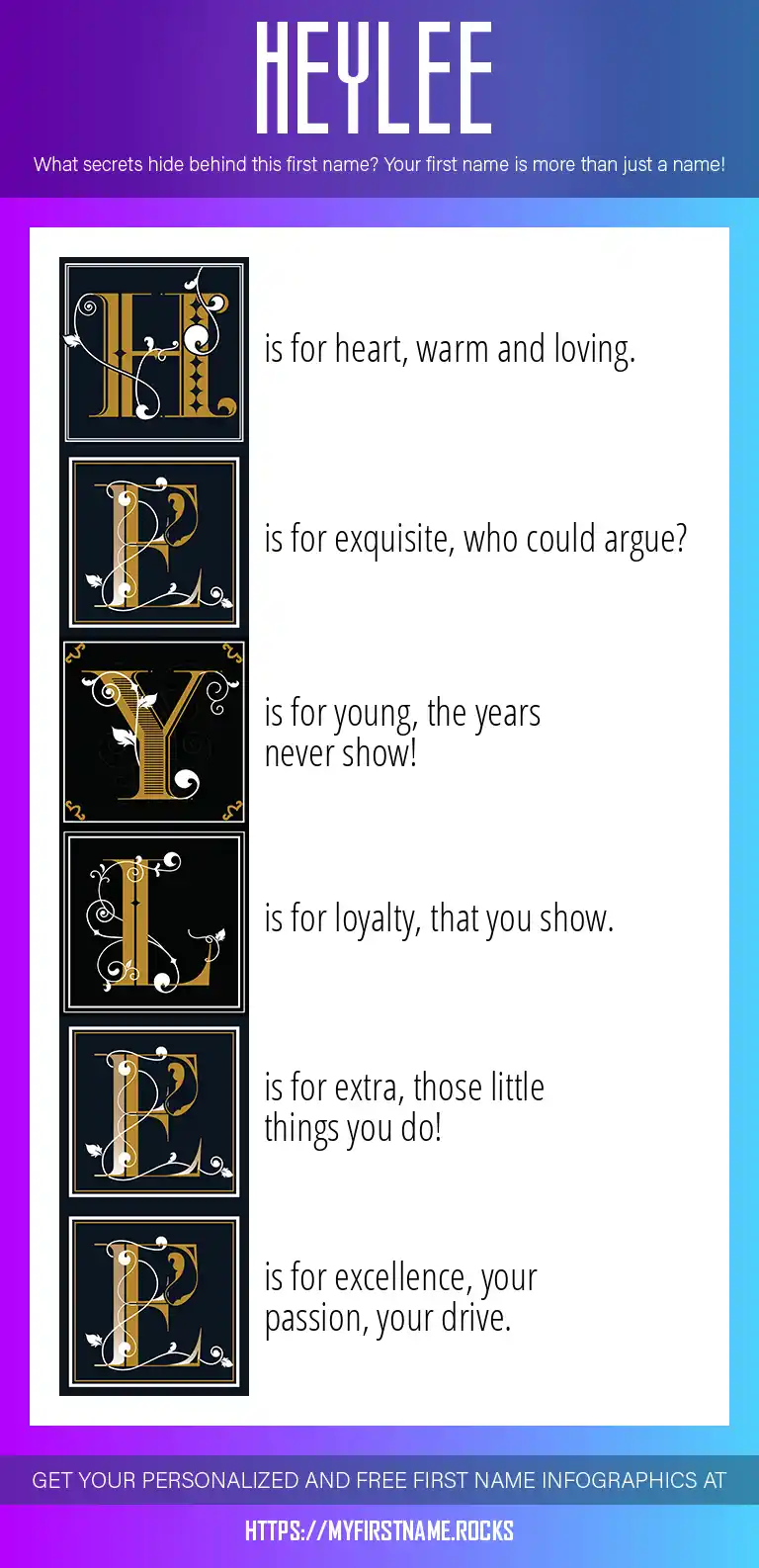 HEYLEE

What secrets hide behind this first name? Your first name is more than just a name!

H is for heart, warm and loving.

E is for exquisite, who could argue?

Y is for young, the years never show!

L is for loyalty, that you show.

E is for extra, those little things you do!

E is for excellence, your passion, your drive.

GET YOUR PERSONALIZED AND FREE FIRST NAME INFOGRAPHICS AT

HTTPS://MYFIRSTNAME.ROCKS