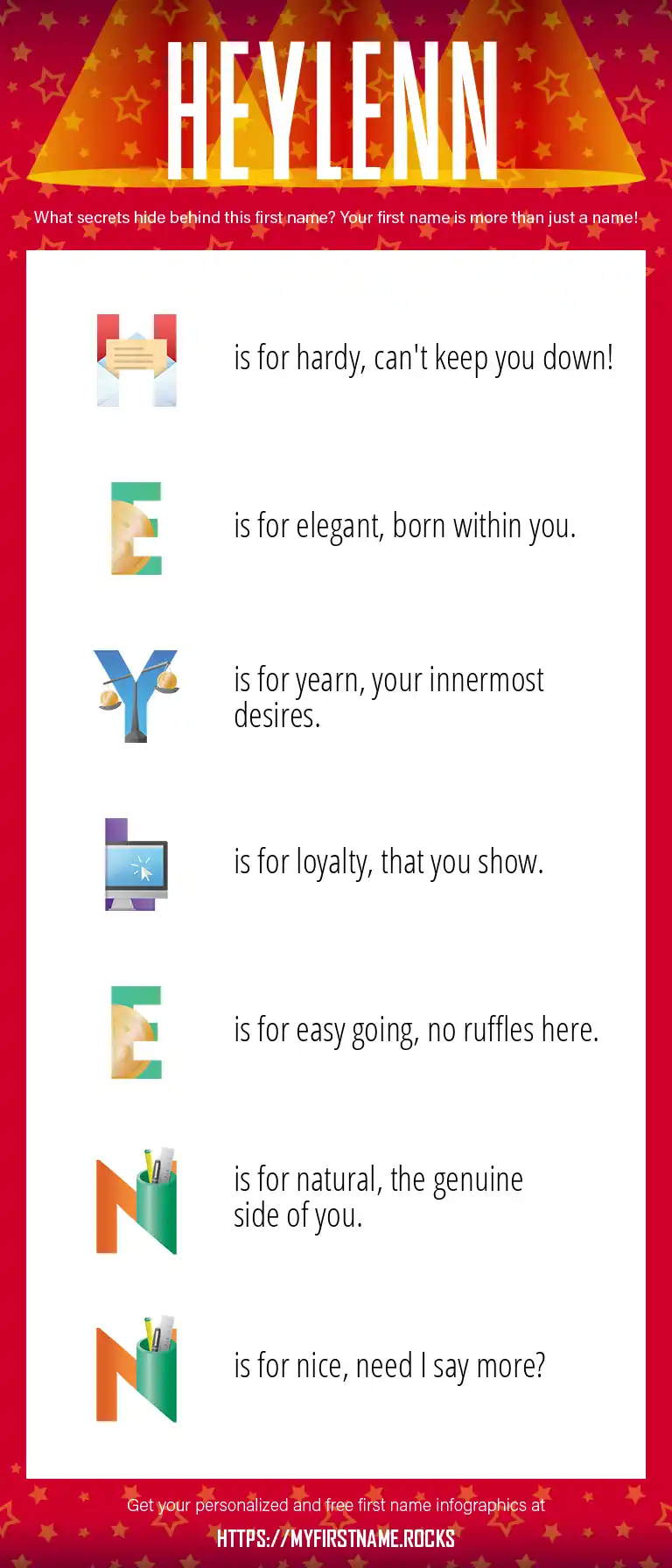 HEYLENN

What secrets hide behind this first name? Your first name is more than just a name!

H is for hardy, can't keep you down!

E is for elegant, born within you.

Y is for yearn, your innermost desires.

L is for loyalty, that you show.

E is for easy going, no ruffles here.

N is for natural, the genuine side of you.

N is for nice, need I say more?

Get your personalized and free first name infographics at

HTTPS://MYFIRSTNAME.ROCKS