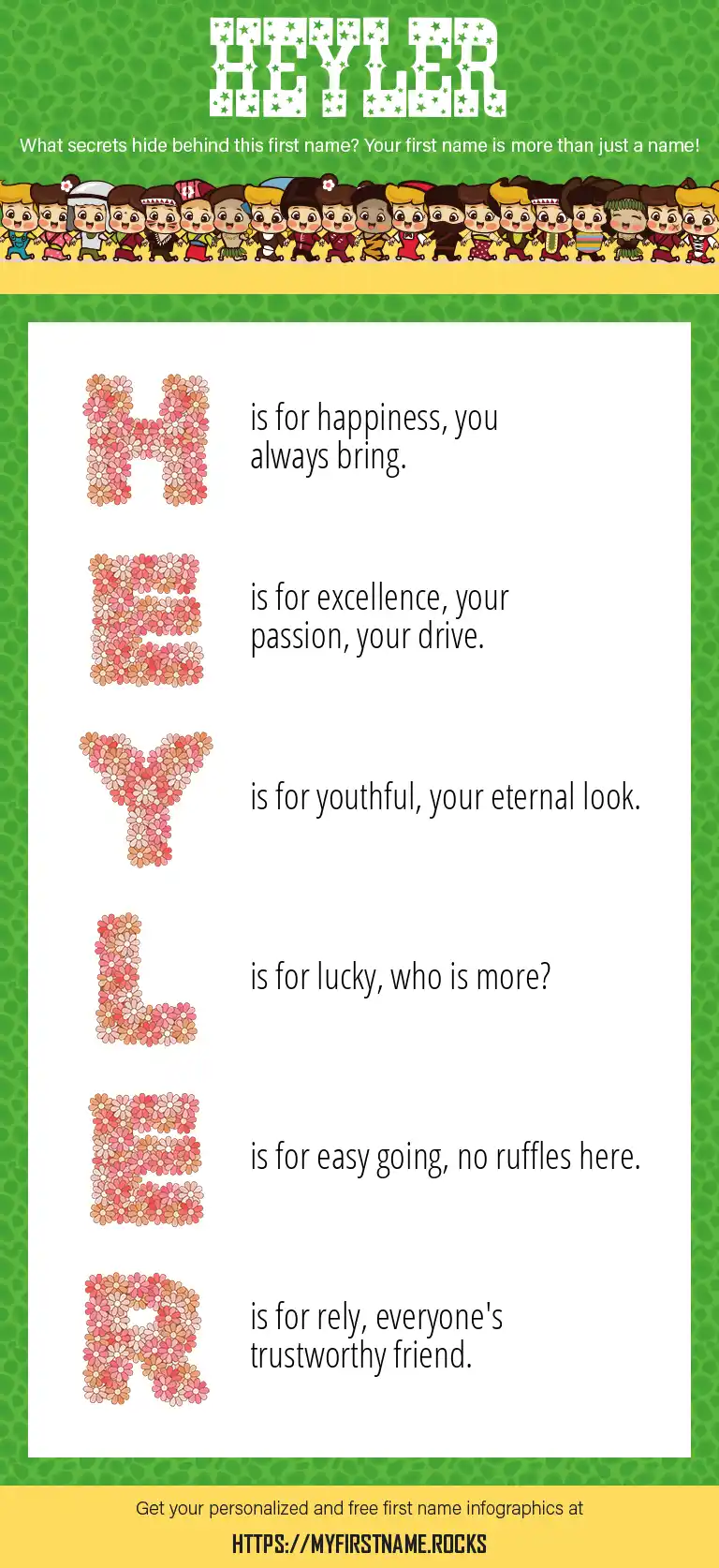 HEYLER

What secrets hide behind this first name? Your first name is more than just a name!

H is for happiness, you always bring.

E is for excellence, your passion, your drive.

Y is for youthful, your eternal look.

L is for lucky, who is more?

E is for easy going, no ruffles here.

R is for rely, everyone's trustworthy friend.

Get your personalized and free first name infographics at

HTTPS://MYFIRSTNAME.ROCKS