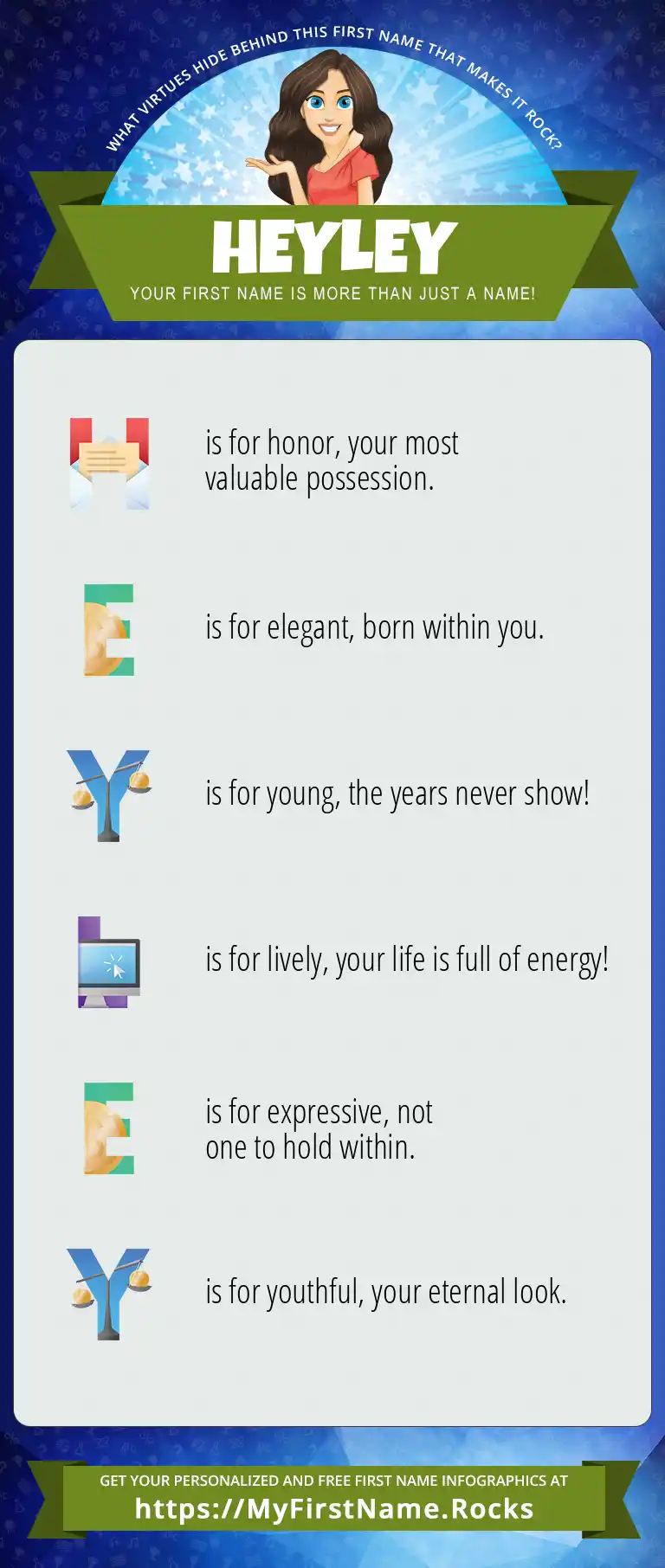 WHAT VIRTUES HIDE BEHIND THIS FIRST NAME THAT MAKES IT ROCK?

HEYLEY

YOUR FIRST NAME IS MORE THAN JUST A NAME!

H is for honor, your most valuable possession.

E is for elegant, born within you.

Y is for young, the years never show!

L is for lively, your life is full of energy!

E is for expressive, not one to hold within.

Y is for youthful, your eternal look.

GET YOUR PERSONALIZED AND FREE FIRST NAME INFOGRAPHICS AT
https://MyFirstName.Rocks