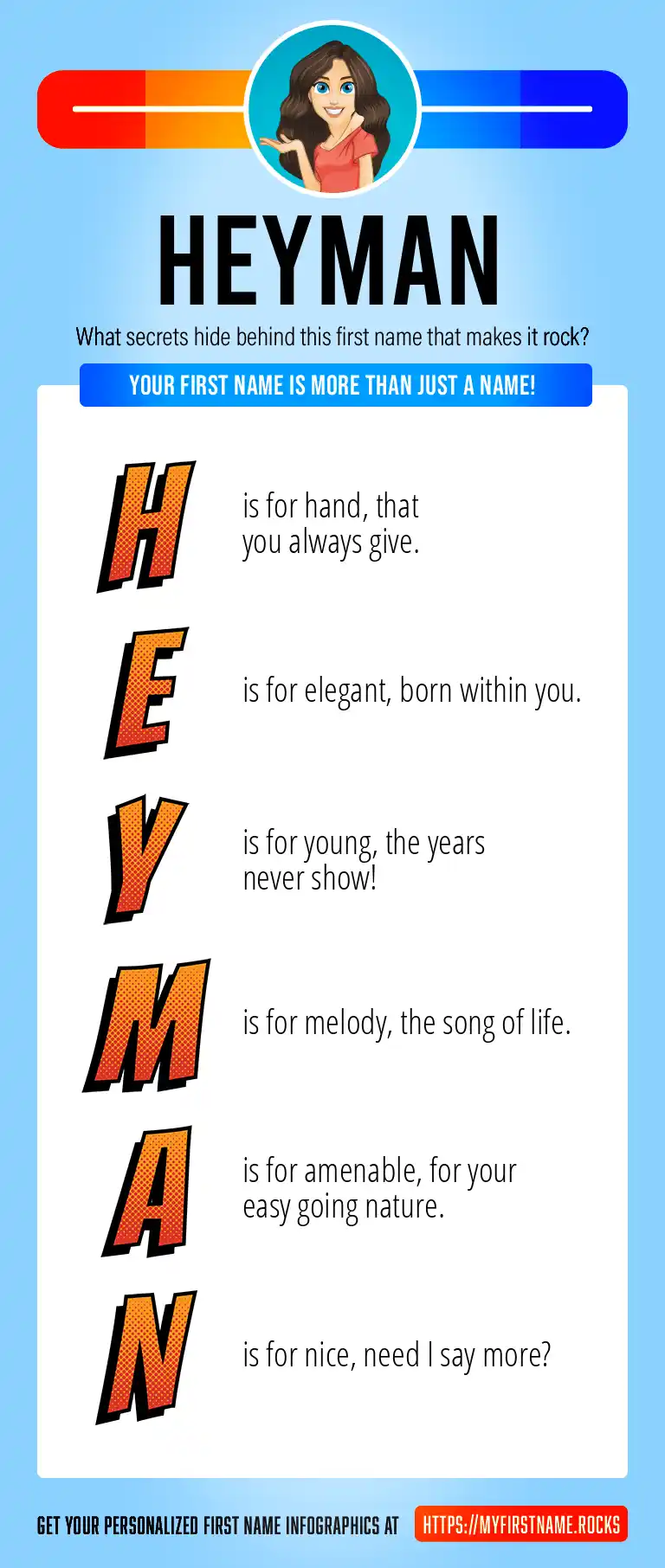 HEYMAN

What secrets hide behind this first name that makes it rock?

YOUR FIRST NAME IS MORE THAN JUST A NAME!

H is for hand, that you always give.

E is for elegant, born within you.

Y is for young, the years never show!

M is for melody, the song of life.

A is for amenable, for your easy going nature.

N is for nice, need I say more?

GET YOUR PERSONALIZED FIRST NAME INFOGRAPHICS AT HTTPS://MYFIRSTNAME.ROCKS