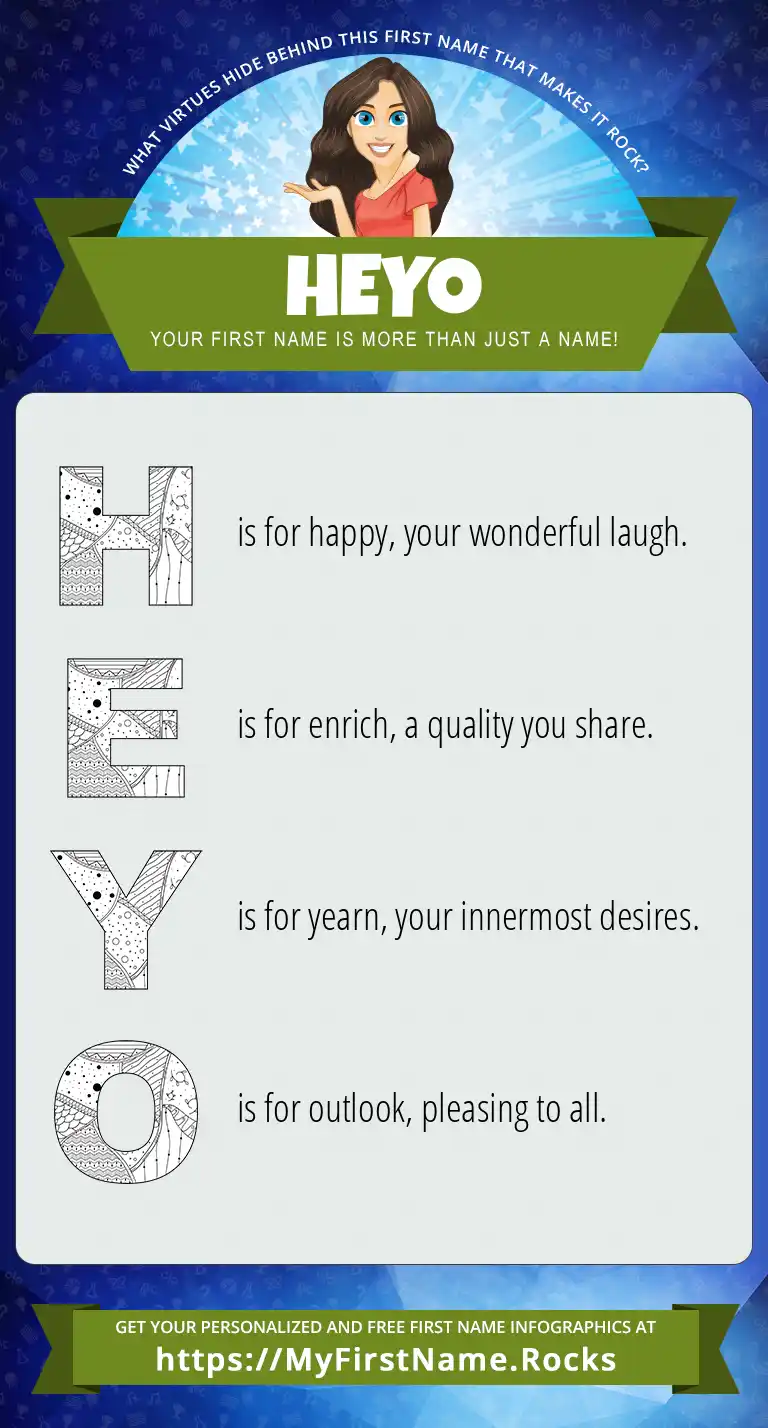 WHAT VIRTUES HIDE BEHIND THIS FIRST NAME THAT MAKES IT ROCK?

HEYO

YOUR FIRST NAME IS MORE THAN JUST A NAME!

H is for happy, your wonderful laugh.

E is for enrich, a quality you share.

Y is for yearn, your innermost desires.

O is for outlook, pleasing to all.

GET YOUR PERSONALIZED AND FREE FIRST NAME INFOGRAPHICS AT
https://MyFirstName.Rocks