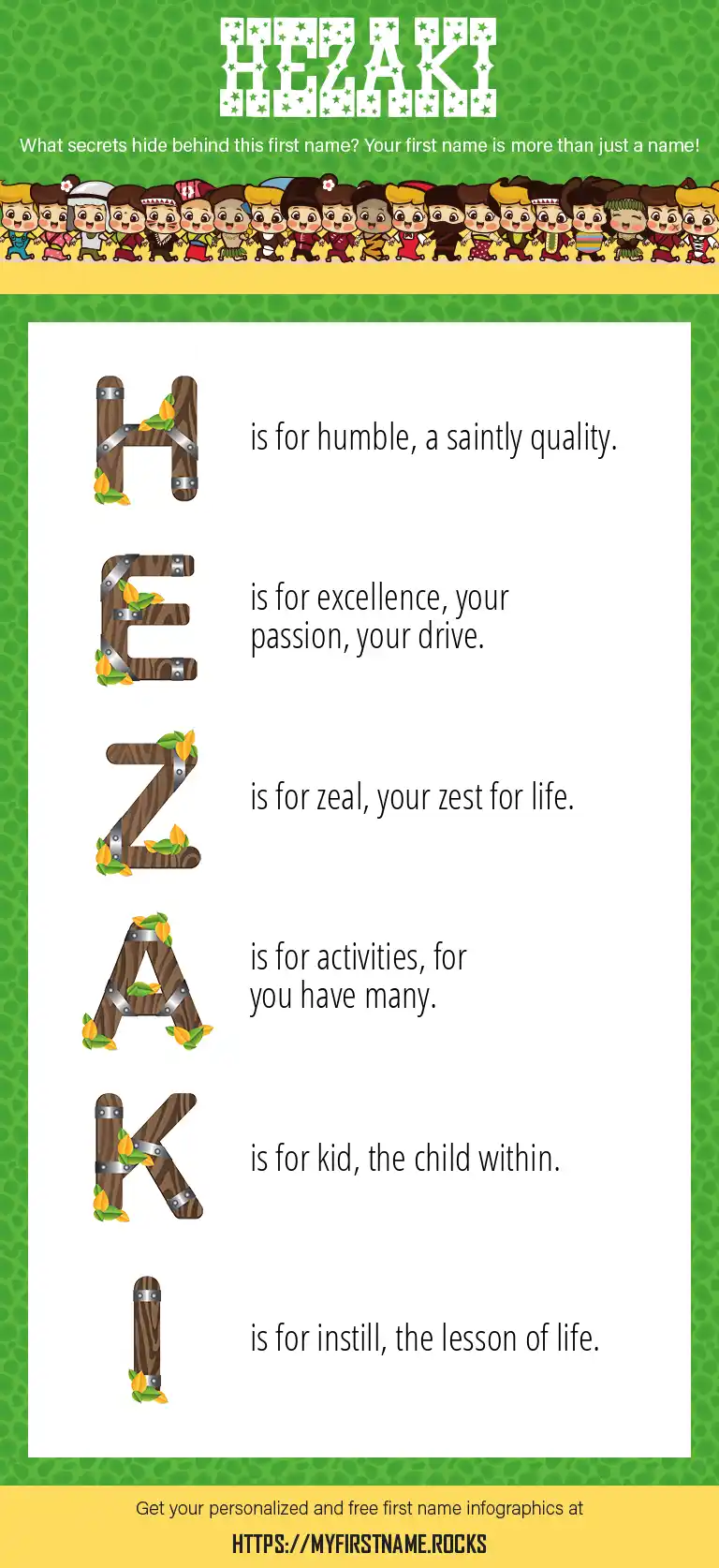 HEZAKI

What secrets hide behind this first name? Your first name is more than just a name!

H is for humble, a saintly quality.

E is for excellence, your passion, your drive.

Z is for zeal, your zest for life.

A is for activities, for you have many.

K is for kid, the child within.

I is for instill, the lesson of life.

Get your personalized and free first name infographics at

HTTPS://MYFIRSTNAME.ROCKS