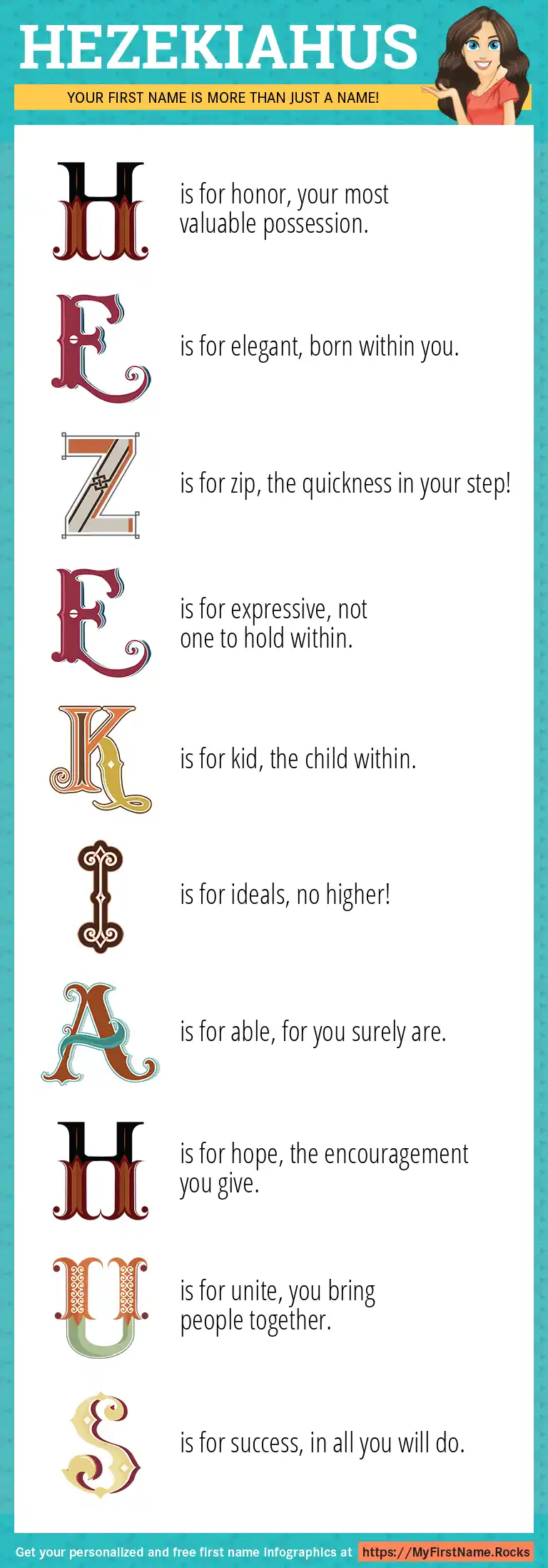 HEZEKIAHUS

YOUR FIRST NAME IS MORE THAN JUST A NAME!

H is for honor, your most valuable possession.

E is for elegant, born within you.

Z is for zip, the quickness in your step!

E is for expressive, not one to hold within.

K is for kid, the child within.

I is for ideals, no higher!

A is for able, for you surely are.

H is for hope, the encouragement you give.

U is for unite, you bring people together.

S is for success, in all you will do.

Get your personalized and free first name infographics at https://MyFirstName.Rocks