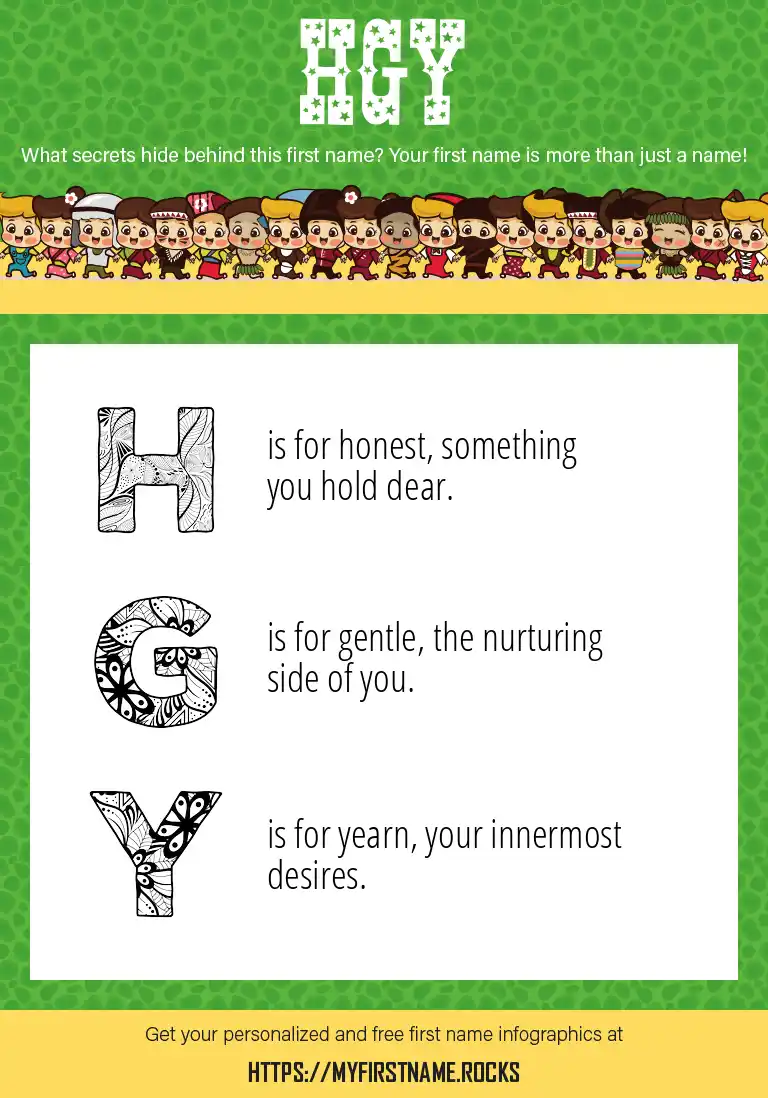 HGY

What secrets hide behind this first name? Your first name is more than just a name!

H is for honest, something you hold dear.

G is for gentle, the nurturing side of you.

Y is for yearn, your innermost desires.

Get your personalized and free first name infographics at

HTTPS://MYFIRSTNAME.ROCKS