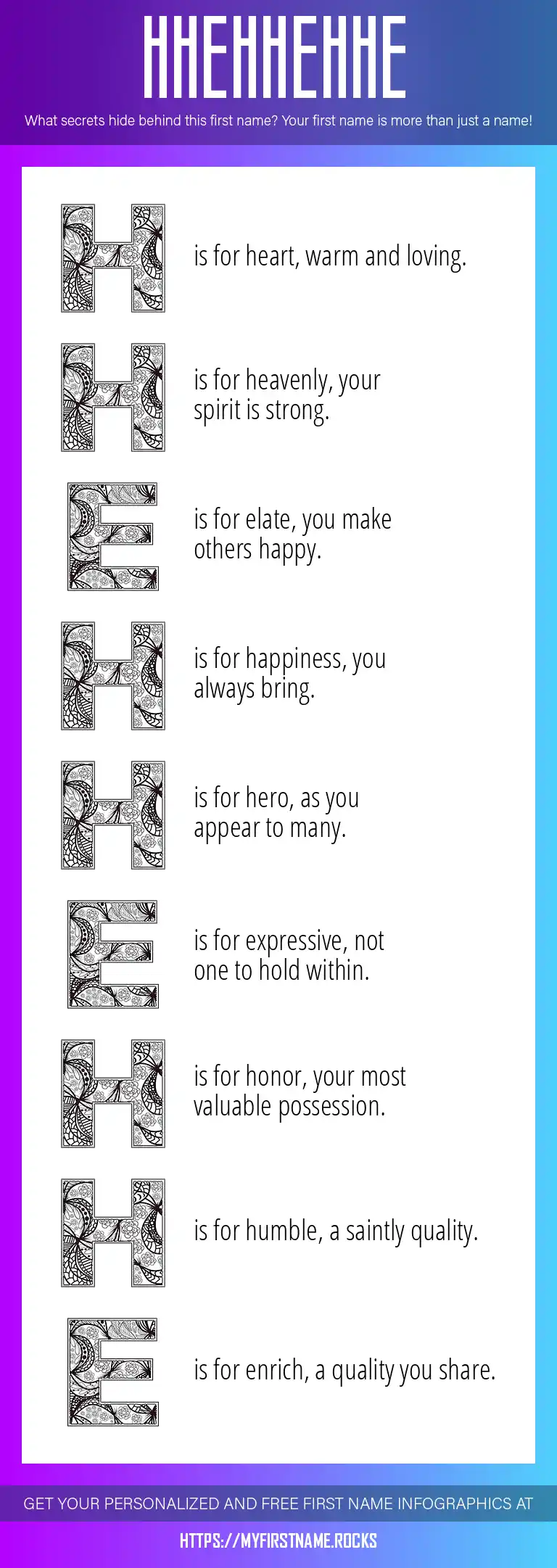 HHEHHEHHE

What secrets hide behind this first name? Your first name is more than just a name!

H is for heart, warm and loving.

H is for heavenly, your spirit is strong.

E is for elate, you make others happy.

H is for happiness, you always bring.

H is for hero, as you appear to many.

E is for expressive, not one to hold within.

H is for honor, your most valuable possession.

H is for humble, a saintly quality.

E is for enrich, a quality you share.

GET YOUR PERSONALIZED AND FREE FIRST NAME INFOGRAPHICS AT

HTTPS://MYFIRSTNAME.ROCKS