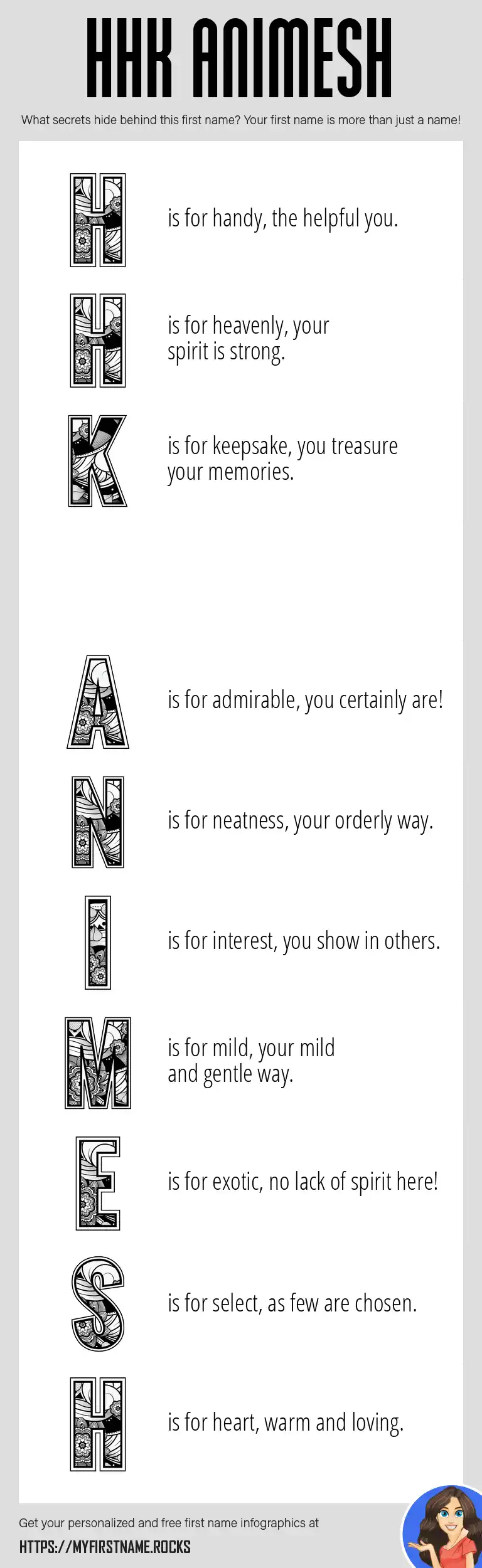 HHK ANIMESH

What secrets hide behind this first name? Your first name is more than just a name!

H is for handy, the helpful you.

H is for heavenly, your spirit is strong.

K is for keepsake, you treasure your memories.

A is for admirable, you certainly are!

N is for neatness, your orderly way.

I is for interest, you show in others.

M is for mild, your mild and gentle way.

E is for exotic, no lack of spirit here!

S is for select, as few are chosen.

H is for heart, warm and loving.

Get your personalized and free first name infographics at
HTTPS://MYFIRSTNAME.ROCKS