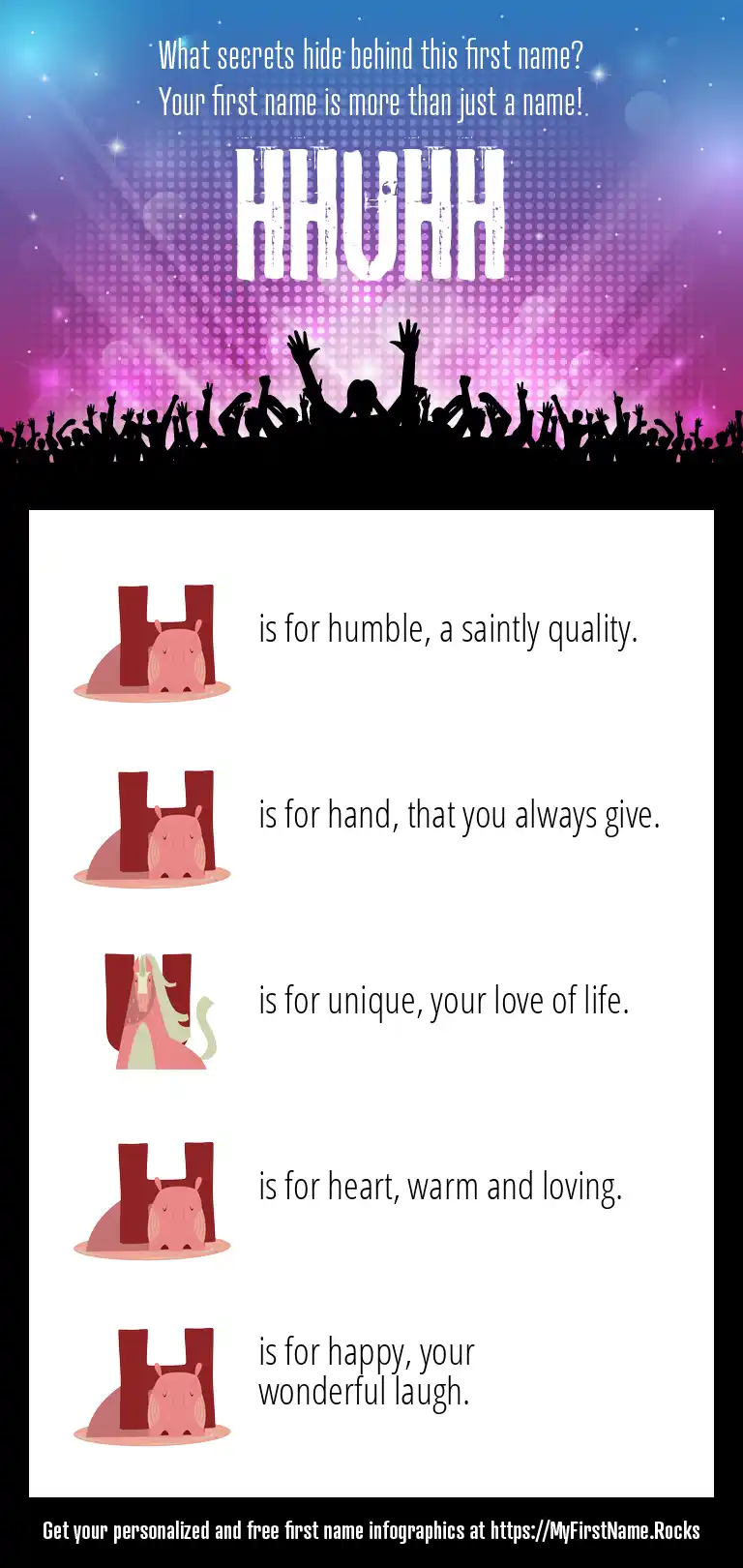 What secrets hide behind this first name?
Your first name is more than just a name!

HHUHH

H is for humble, a saintly quality.

H is for hand, that you always give.

U is for unique, your love of life.

H is for heart, warm and loving.

H is for happy, your wonderful laugh.

Get your personalized and free first name infographics at https://MyFirstName.Rocks