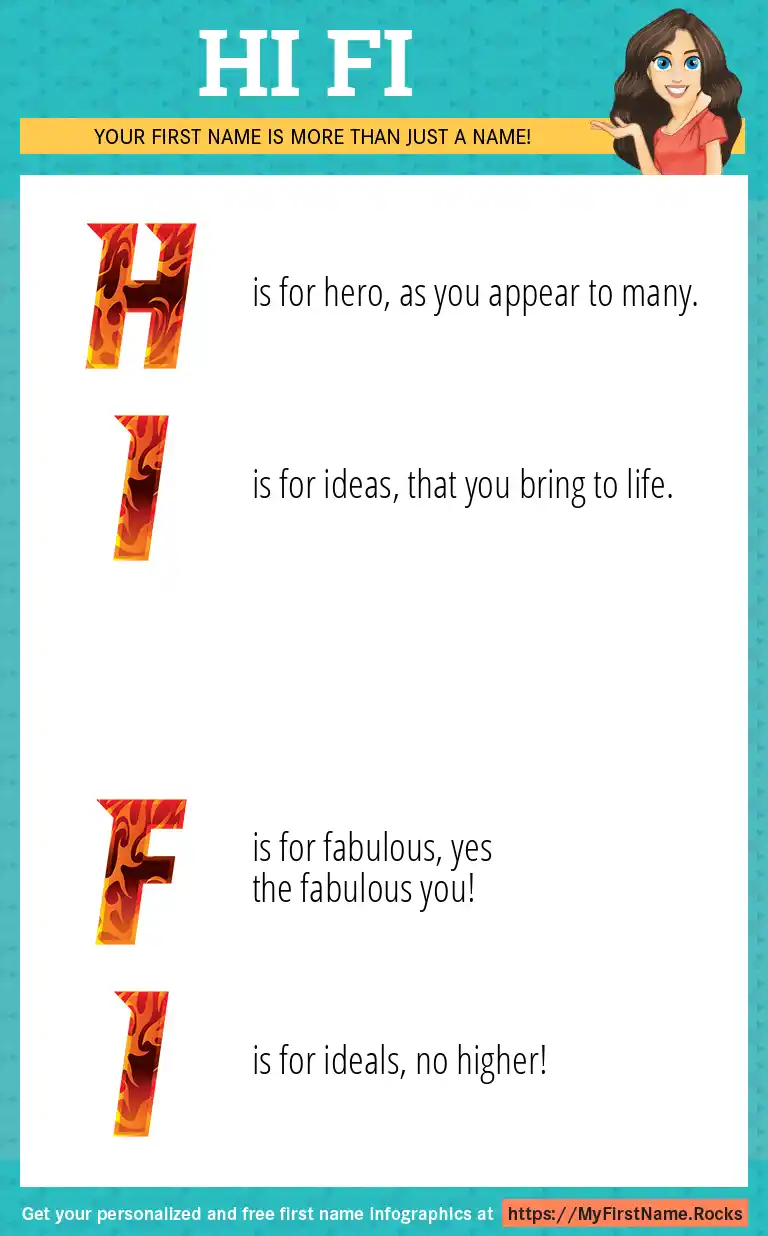 HI FI

YOUR FIRST NAME IS MORE THAN JUST A NAME!

H is for hero, as you appear to many.

I is for ideas, that you bring to life.

F is for fabulous, yes the fabulous you!

I is for ideals, no higher!

Get your personalized and free first name infographics at https://MyFirstName.Rocks