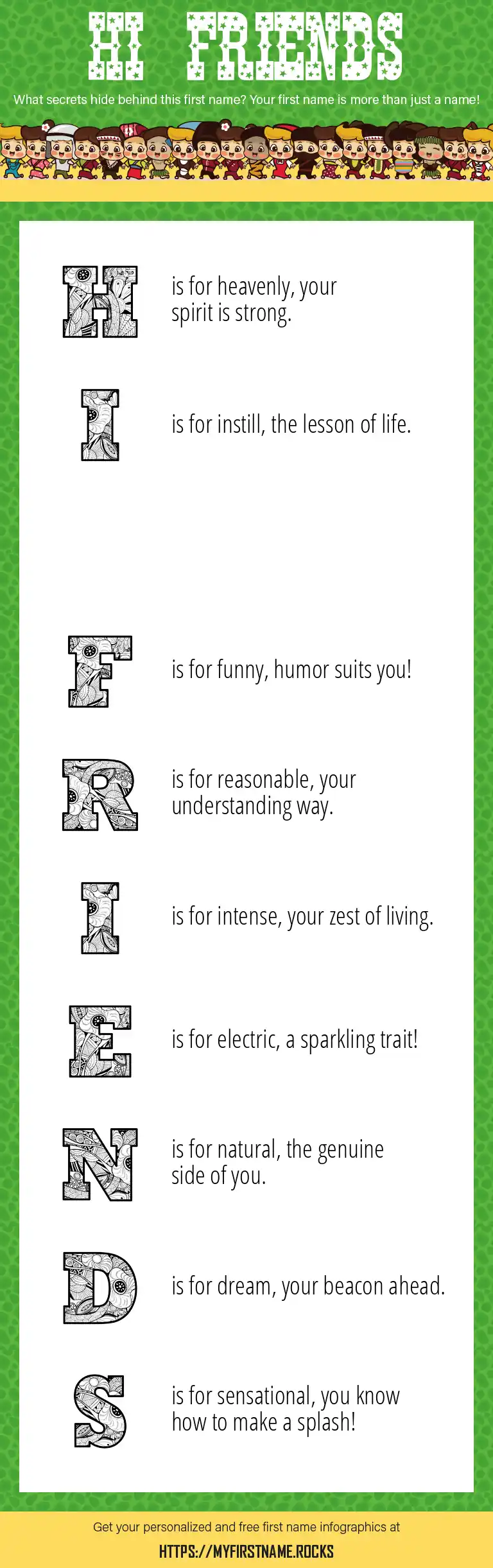 HI FRIENDS

What secrets hide behind this first name? Your first name is more than just a name!

H is for heavenly, your spirit is strong.

I is for instill, the lesson of life.

F is for funny, humor suits you!

R is for reasonable, your understanding way.

I is for intense, your zest of living.

E is for electric, a sparkling trait!

N is for natural, the genuine side of you.

D is for dream, your beacon ahead.

S is for sensational, you know how to make a splash!

Get your personalized and free first name infographics at

HTTPS://MYFIRSTNAME.ROCKS