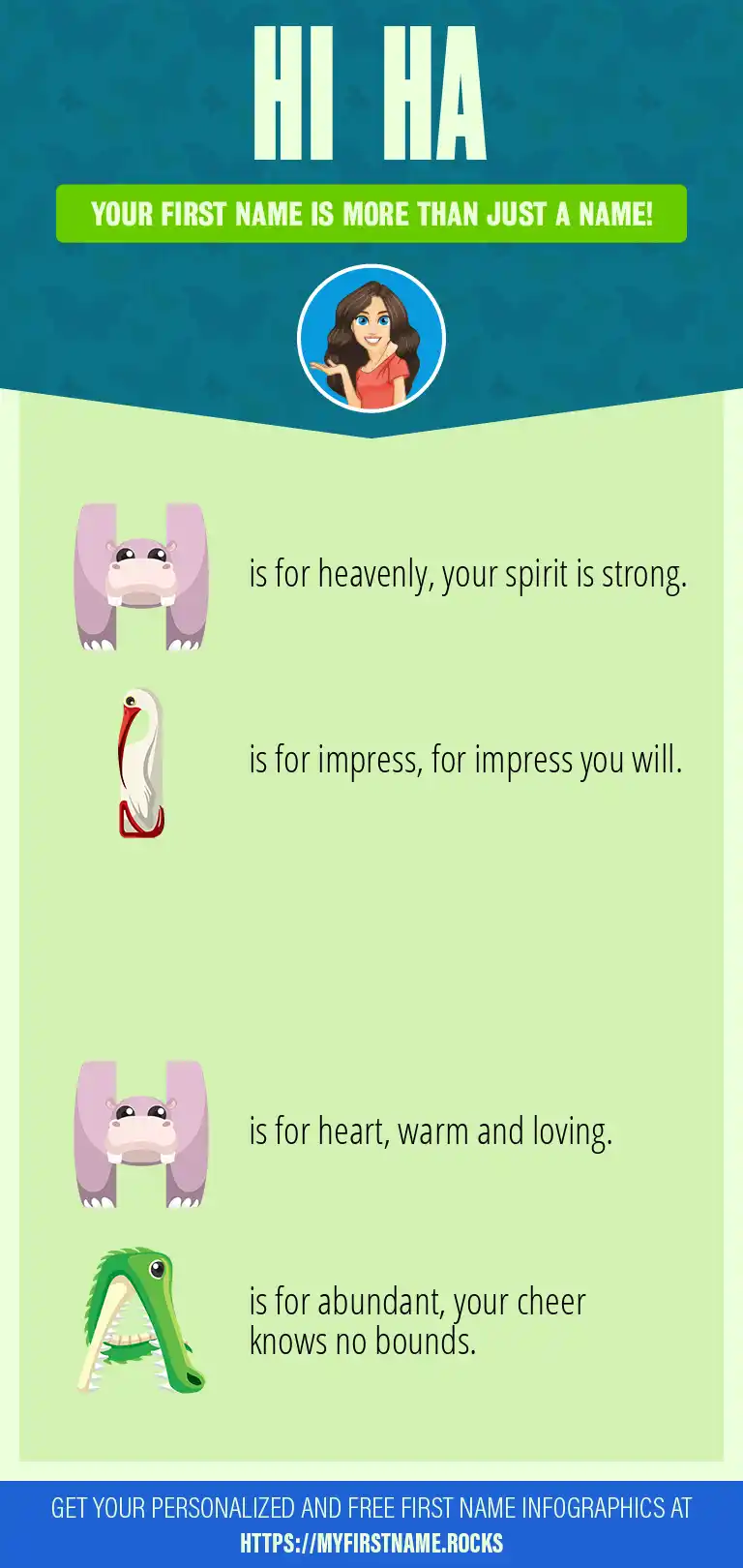 HI HA

YOUR FIRST NAME IS MORE THAN JUST A NAME!

H is for heavenly, your spirit is strong.

I is for impress, for impress you will.

H is for heart, warm and loving.

A is for abundant, your cheer knows no bounds.

GET YOUR PERSONALIZED AND FREE FIRST NAME INFOGRAPHICS AT HTTPS://MYFIRSTNAME.ROCKS