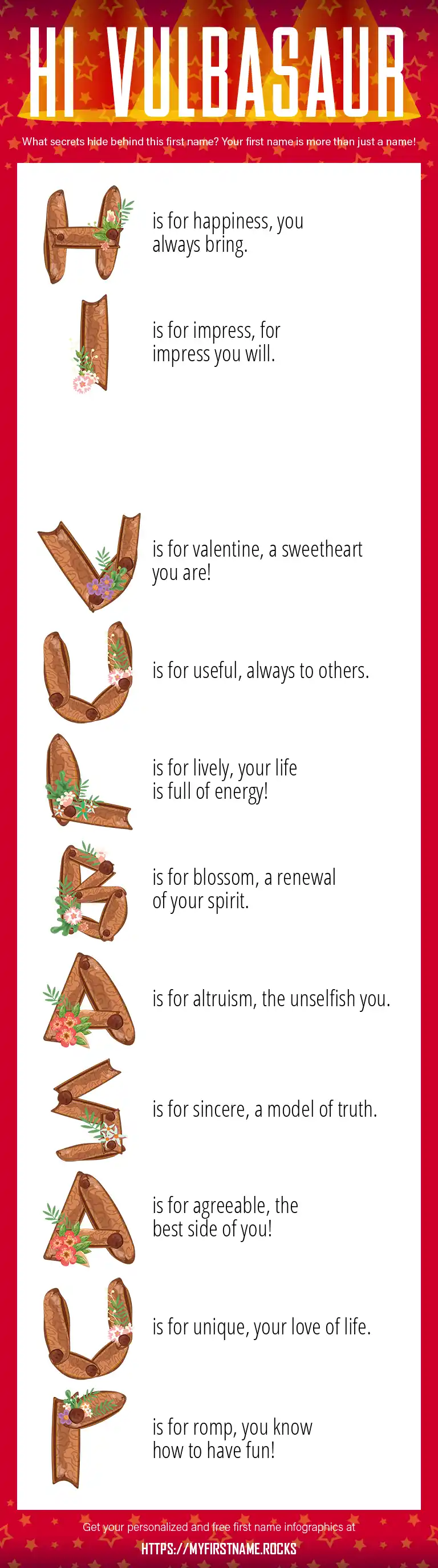 HI VULBASAUR

What secrets hide behind this first name? Your first name is more than just a name!

H is for happiness, you always bring.

I is for impress, for impress you will.

V is for valentine, a sweetheart you are!

U is for useful, always to others.

L is for lively, your life is full of energy!

B is for blossom, a renewal of your spirit.

A is for altruism, the unselfish you.

S is for sincere, a model of truth.

A is for agreeable, the best side of you!

U is for unique, your love of life.

R is for romp, you know how to have fun!

Get your personalized and free first name infographics at

HTTPS://MYFIRSTNAME.ROCKS