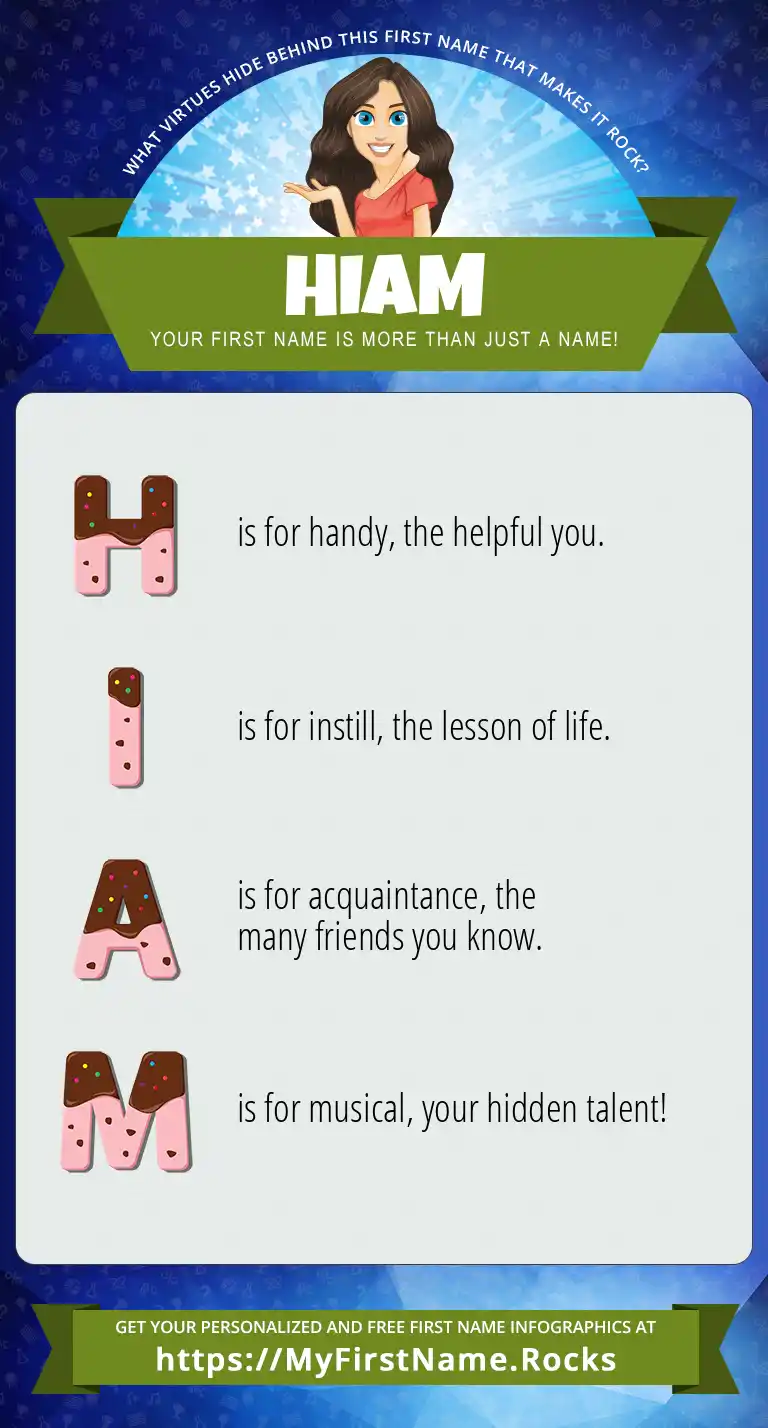 WHAT VIRTUES HIDE BEHIND THIS FIRST NAME THAT MAKES IT ROCK?

HIAM

YOUR FIRST NAME IS MORE THAN JUST A NAME!

H is for handy, the helpful you.

I is for instill, the lesson of life.

A is for acquaintance, the many friends you know.

M is for musical, your hidden talent!

GET YOUR PERSONALIZED AND FREE FIRST NAME INFOGRAPHICS AT
https://MyFirstName.Rocks