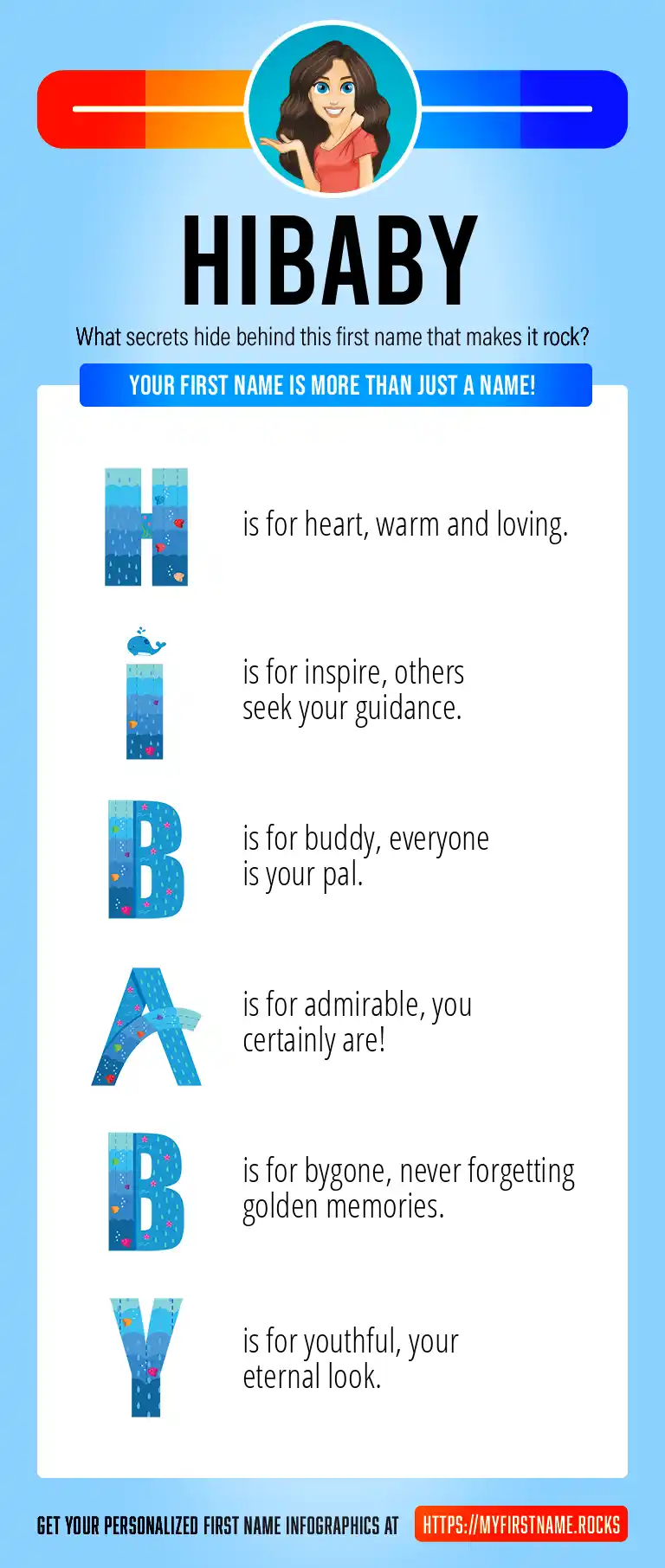 HIBABY

What secrets hide behind this first name that makes it rock?

YOUR FIRST NAME IS MORE THAN JUST A NAME!

H is for heart, warm and loving.

I is for inspire, others seek your guidance.

B is for buddy, everyone is your pal.

A is for admirable, you certainly are!

B is for bygone, never forgetting golden memories.

Y is for youthful, your eternal look.

GET YOUR PERSONALIZED FIRST NAME INFOGRAPHICS AT HTTPS://MYFIRSTNAME.ROCKS