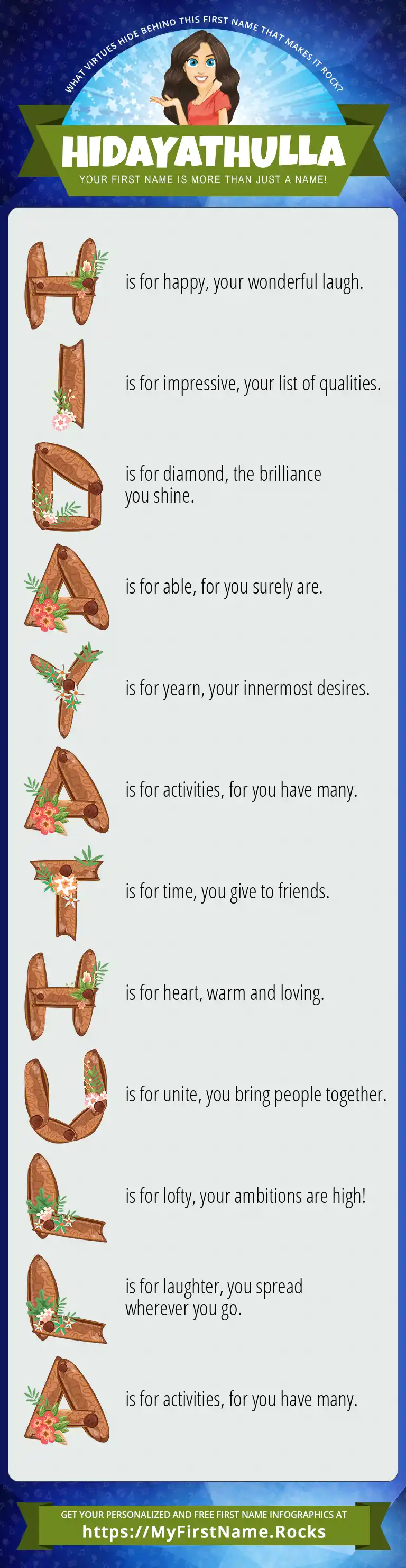 WHAT VIRTUES HIDE BEHIND THIS FIRST NAME THAT MAKES IT ROCK?

HIDAYATHULLA

YOUR FIRST NAME IS MORE THAN JUST A NAME!

H is for happy, your wonderful laugh.

I is for impressive, your list of qualities.

D is for diamond, the brilliance you shine.

A is for able, for you surely are.

Y is for yearn, your innermost desires.

A is for activities, for you have many.

T is for time, you give to friends.

H is for heart, warm and loving.

U is for unite, you bring people together.

L is for lofty, your ambitions are high!

L is for laughter, you spread wherever you go.

A is for activities, for you have many.

GET YOUR PERSONALIZED AND FREE FIRST NAME INFOGRAPHICS AT

https://MyFirstName.Rocks