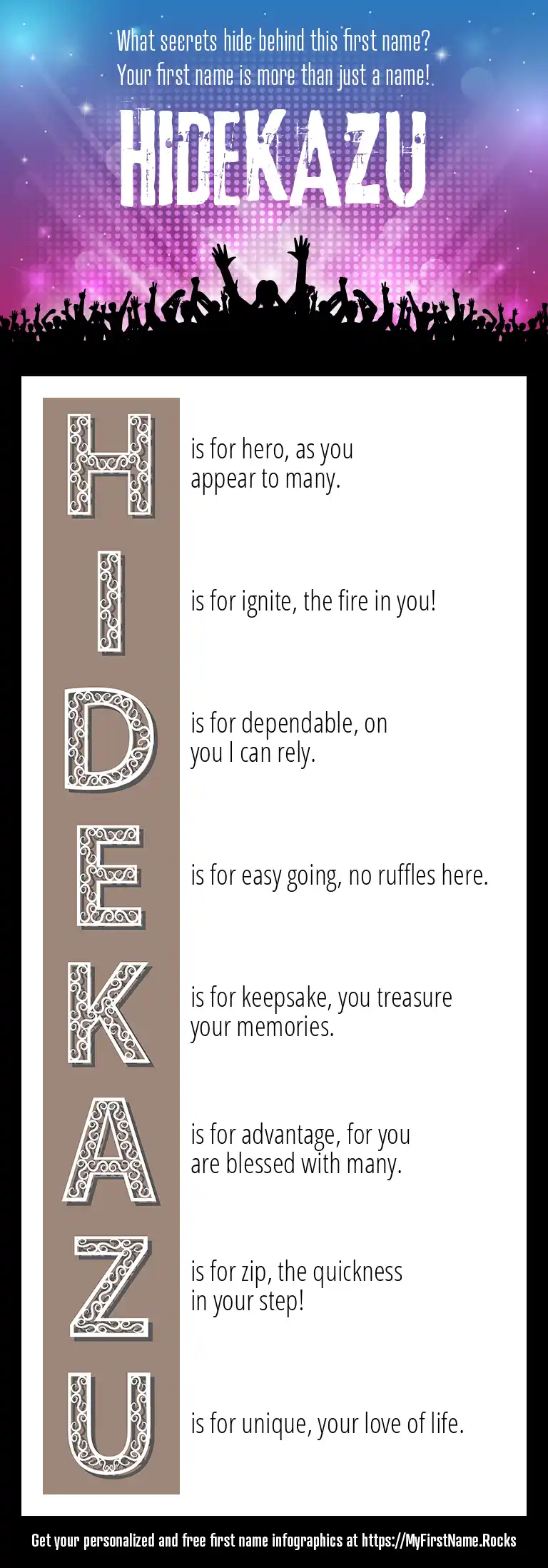 What secrets hide behind this first name?
Your first name is more than just a name!

HIDEKAZU

H is for hero, as you appear to many.

I is for ignite, the fire in you!

D is for dependable, on you I can rely.

E is for easy going, no ruffles here.

K is for keepsake, you treasure your memories.

A is for advantage, for you are blessed with many.

Z is for zip, the quickness in your step!

U is for unique, your love of life.

Get your personalized and free first name infographics at https://MyFirstName.Rocks