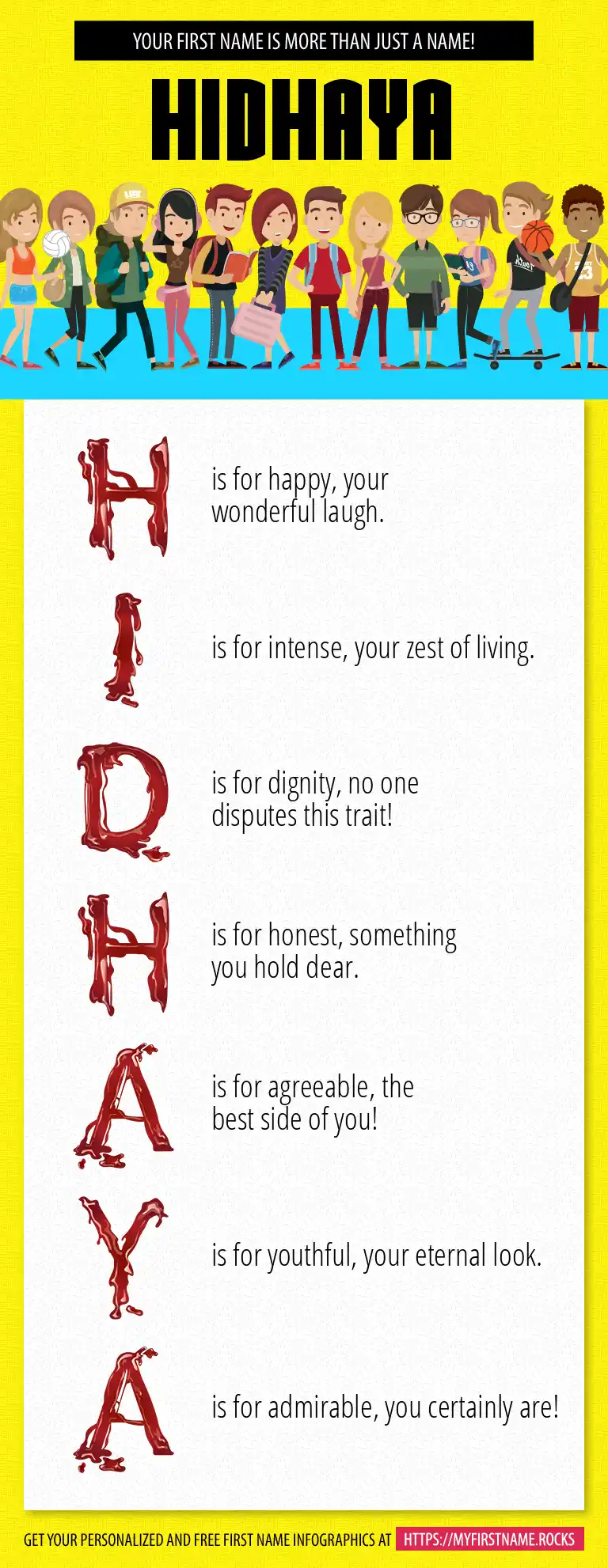 YOUR FIRST NAME IS MORE THAN JUST A NAME!

HIDHAYA

H is for happy, your wonderful laugh.

I is for intense, your zest of living.

D is for dignity, no one disputes this trait!

H is for honest, something you hold dear.

A is for agreeable, the best side of you!

Y is for youthful, your eternal look.

A is for admirable, you certainly are!

GET YOUR PERSONALIZED AND FREE FIRST NAME INFOGRAPHICS AT HTTPS://MYFIRSTNAME.ROCKS