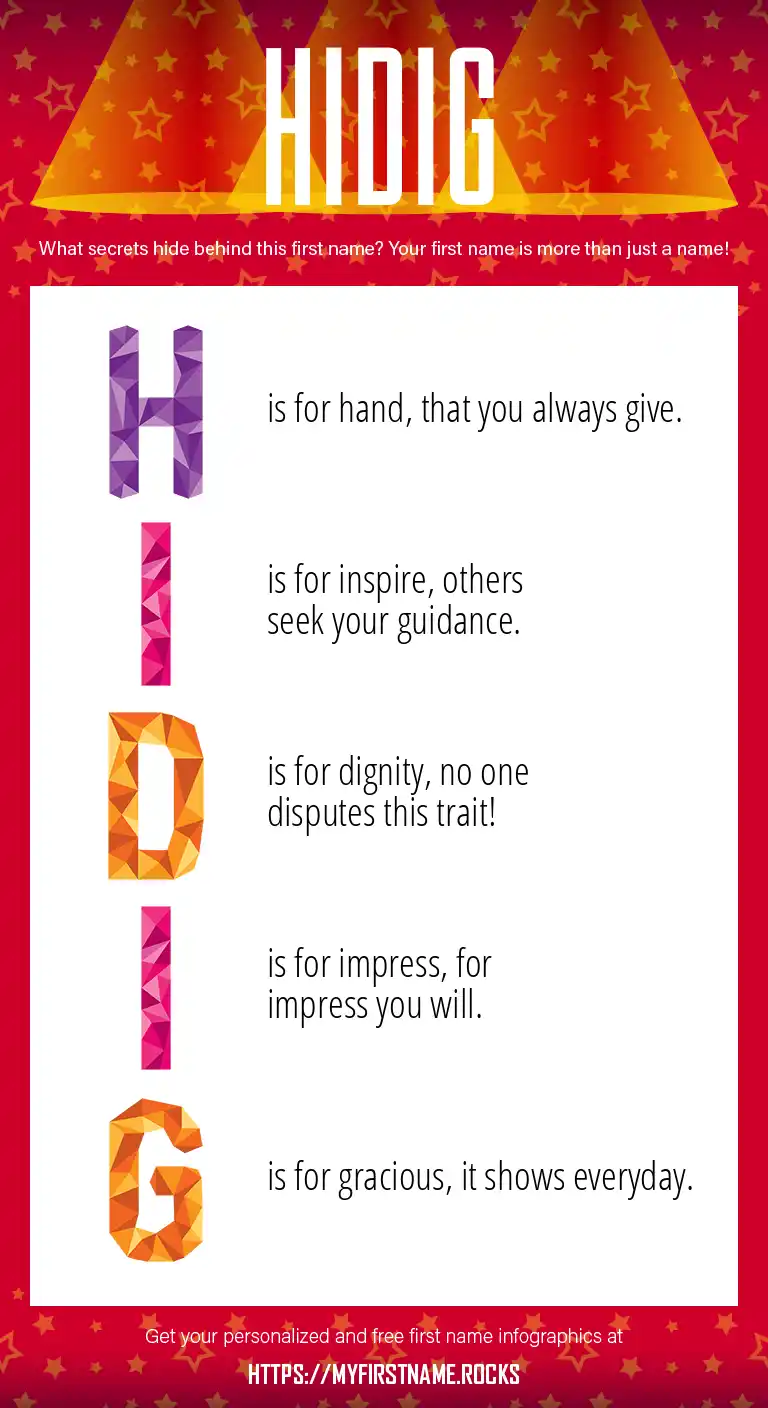 HIDIG

What secrets hide behind this first name? Your first name is more than just a name!

H is for hand, that you always give.

I is for inspire, others seek your guidance.

D is for dignity, no one disputes this trait!

I is for impress, for impress you will.

G is for gracious, it shows everyday.

Get your personalized and free first name infographics at

HTTPS://MYFIRSTNAME.ROCKS