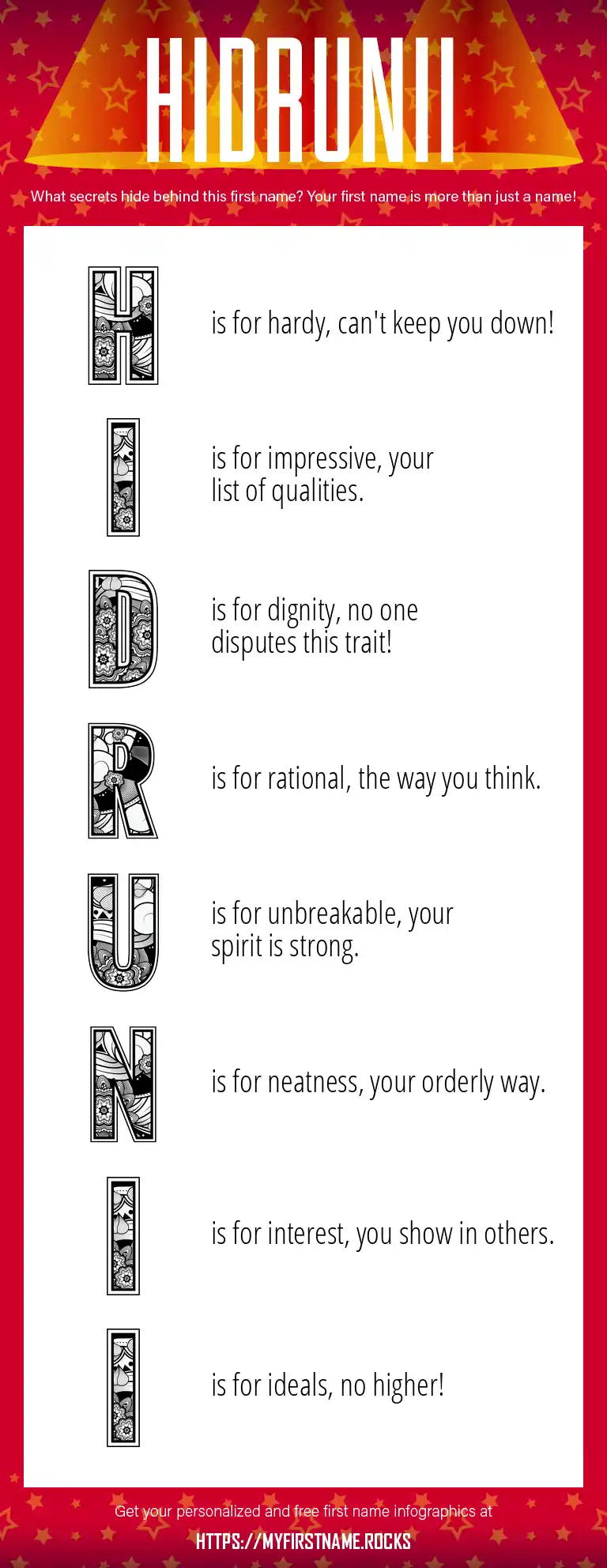 HIDRUNII

What secrets hide behind this first name? Your first name is more than just a name!

H is for hardy, can't keep you down!

I is for impressive, your list of qualities.

D is for dignity, no one disputes this trait!

R is for rational, the way you think.

U is for unbreakable, your spirit is strong.

N is for neatness, your orderly way.

I is for interest, you show in others.

I is for ideals, no higher!

Get your personalized and free first name infographics at

HTTPS://MYFIRSTNAME.ROCKS