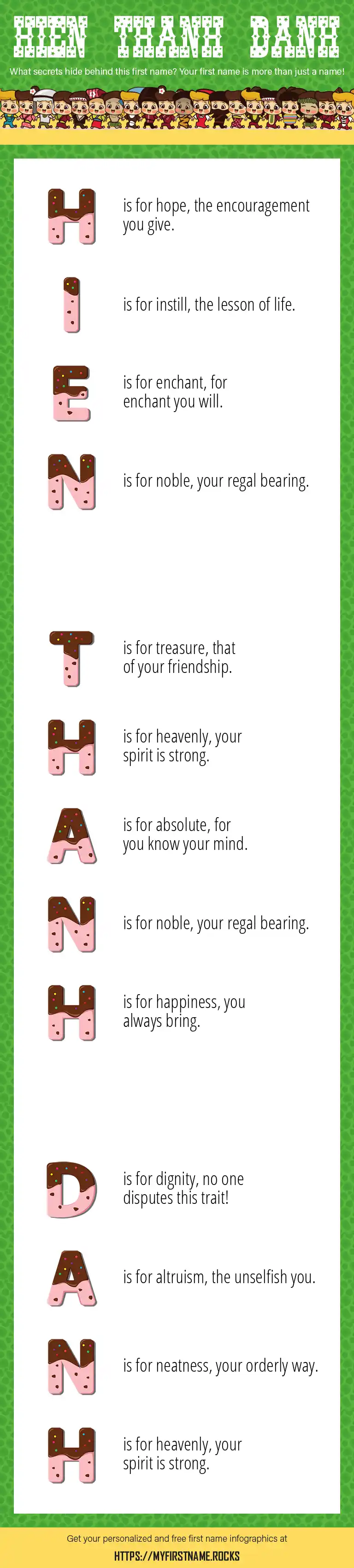 HIEN THANH DANH

What secrets hide behind this first name? Your first name is more than just a name!

H is for hope, the encouragement you give.

I is for instill, the lesson of life.

E is for enchant, for enchant you will.

N is for noble, your regal bearing.

T is for treasure, that of your friendship.

H is for heavenly, your spirit is strong.

A is for absolute, for you know your mind.

N is for noble, your regal bearing.

H is for happiness, you always bring.

D is for dignity, no one disputes this trait!

A is for altruism, the unselfish you.

N is for neatness, your orderly way.

H is for heavenly, your spirit is strong.

Get your personalized and free first name infographics at

HTTPS://MYFIRSTNAME.ROCKS