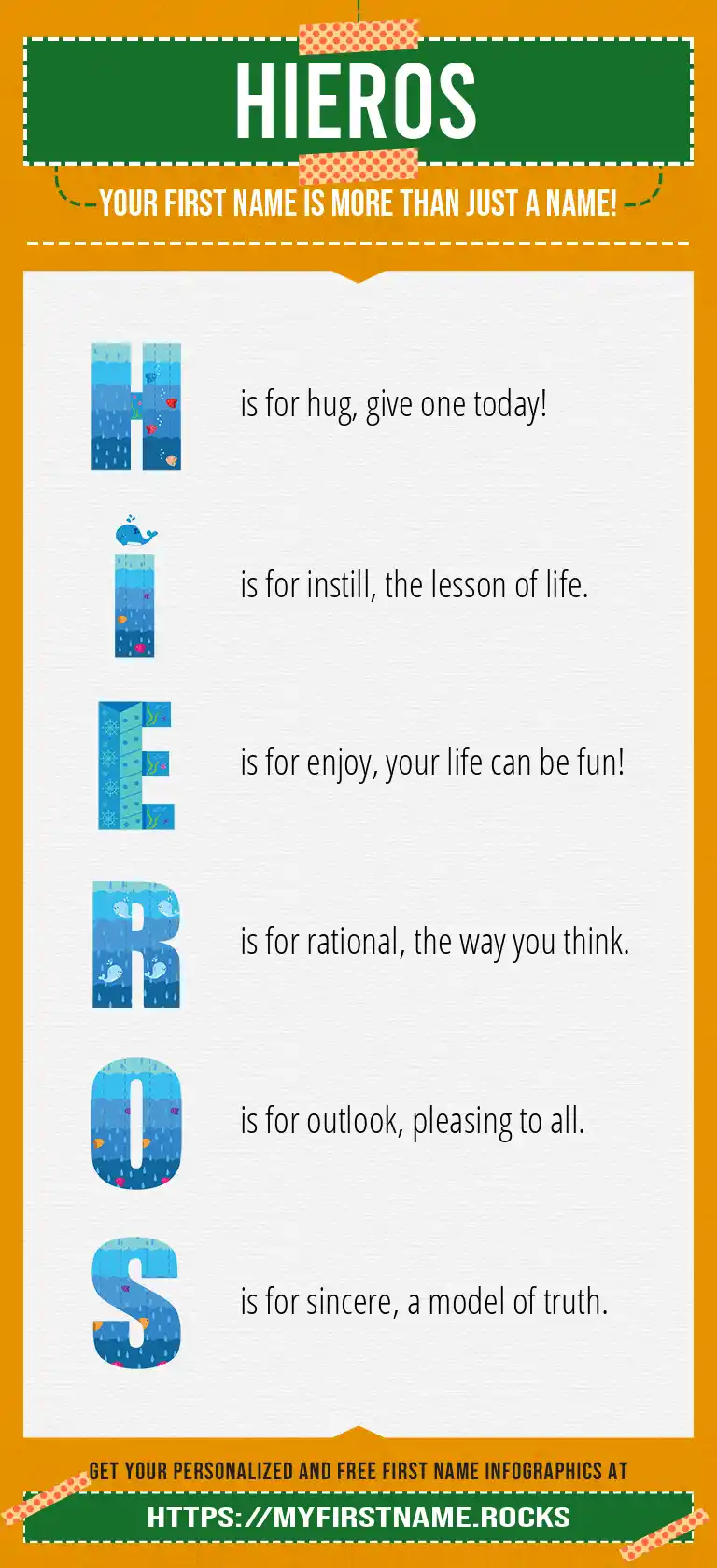 HIEROS

YOUR FIRST NAME IS MORE THAN JUST A NAME!

H is for hug, give one today!

I is for instill, the lesson of life.

E is for enjoy, your life can be fun!

R is for rational, the way you think.

O is for outlook, pleasing to all.

S is for sincere, a model of truth.

GET YOUR PERSONALIZED AND FREE FIRST NAME INFOGRAPHICS AT

HTTPS://MYFIRSTNAME.ROCKS