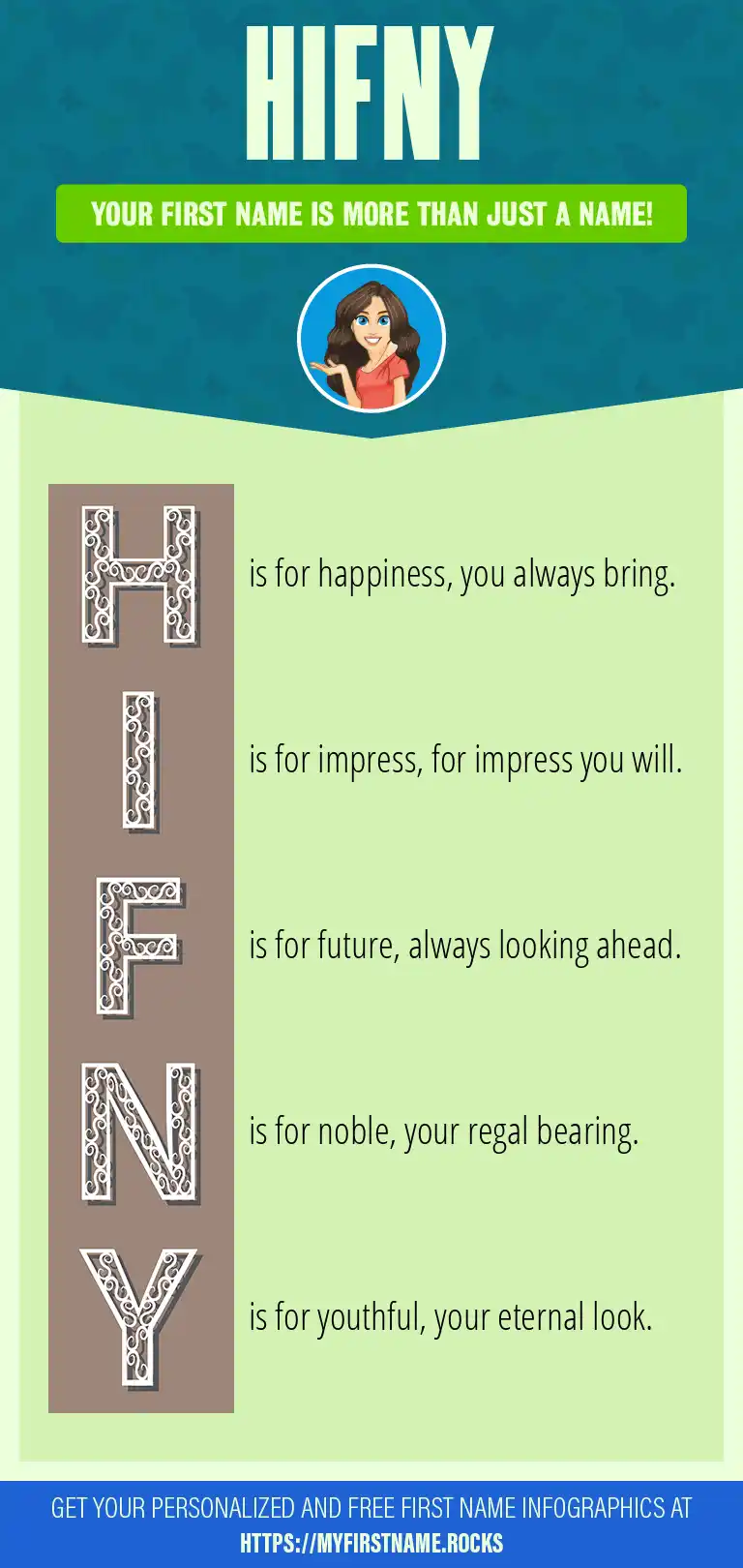 HIFNY

YOUR FIRST NAME IS MORE THAN JUST A NAME!

H is for happiness, you always bring.

I is for impress, for impress you will.

F is for future, always looking ahead.

N is for noble, your regal bearing.

Y is for youthful, your eternal look.

GET YOUR PERSONALIZED AND FREE FIRST NAME INFOGRAPHICS AT HTTPS://MYFIRSTNAME.ROCKS