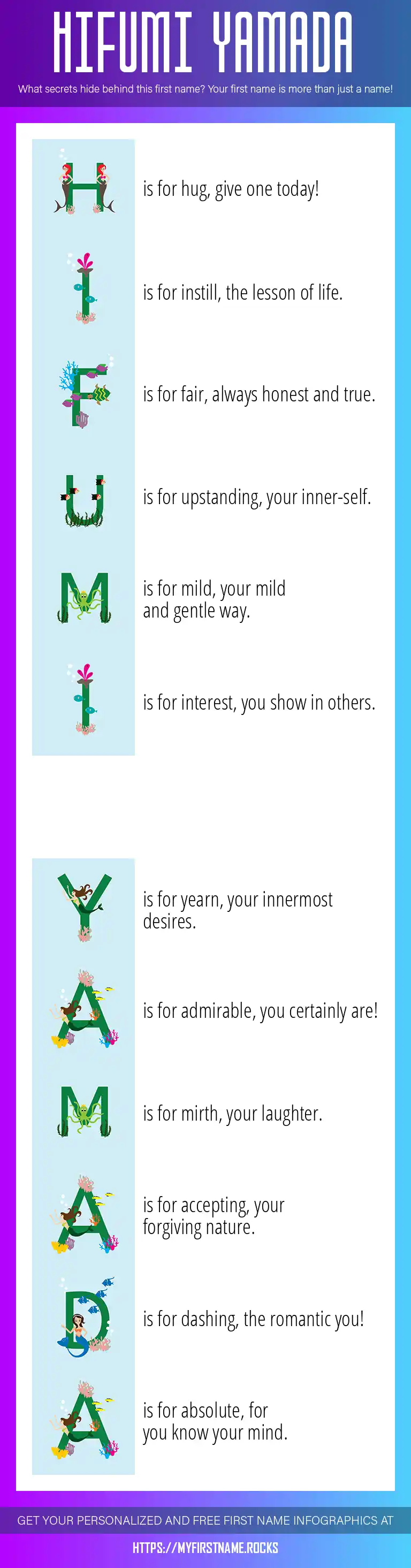 HIFUMI YAMADA

What secrets hide behind this first name? Your first name is more than just a name!

H is for hug, give one today!

I is for instill, the lesson of life.

F is for fair, always honest and true.

U is for upstanding, your inner-self.

M is for mild, your mild and gentle way.

I is for interest, you show in others.

Y is for yearn, your innermost desires.

A is for admirable, you certainly are!

M is for mirth, your laughter.

A is for accepting, your forgiving nature.

D is for dashing, the romantic you!

A is for absolute, for you know your mind.

GET YOUR PERSONALIZED AND FREE FIRST NAME INFOGRAPHICS AT

HTTPS://MYFIRSTNAME.ROCKS