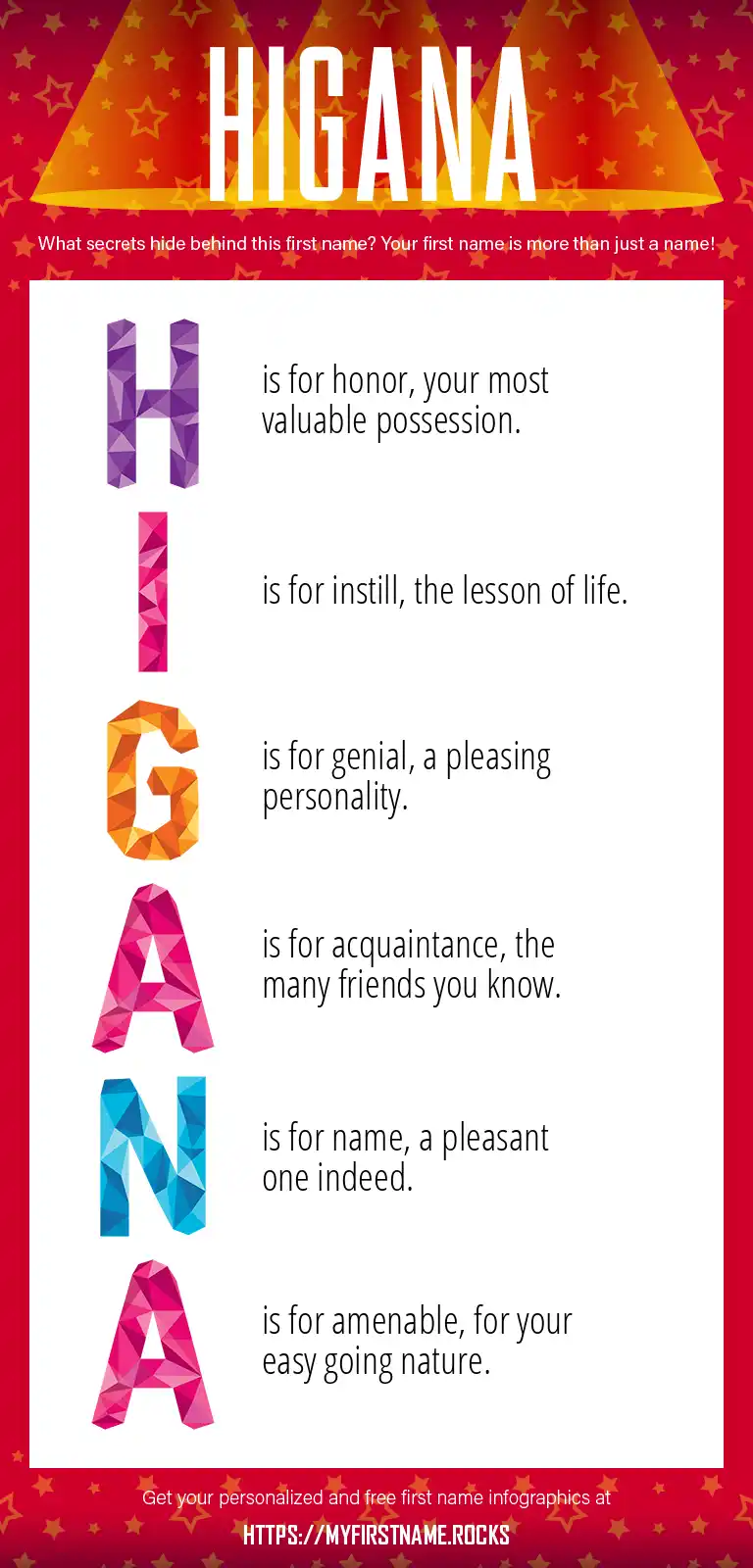 HIGANA

What secrets hide behind this first name? Your first name is more than just a name!

H is for honor, your most valuable possession.

I is for instill, the lesson of life.

G is for genial, a pleasing personality.

A is for acquaintance, the many friends you know.

N is for name, a pleasant one indeed.

A is for amenable, for your easy going nature.

Get your personalized and free first name infographics at

HTTPS://MYFIRSTNAME.ROCKS