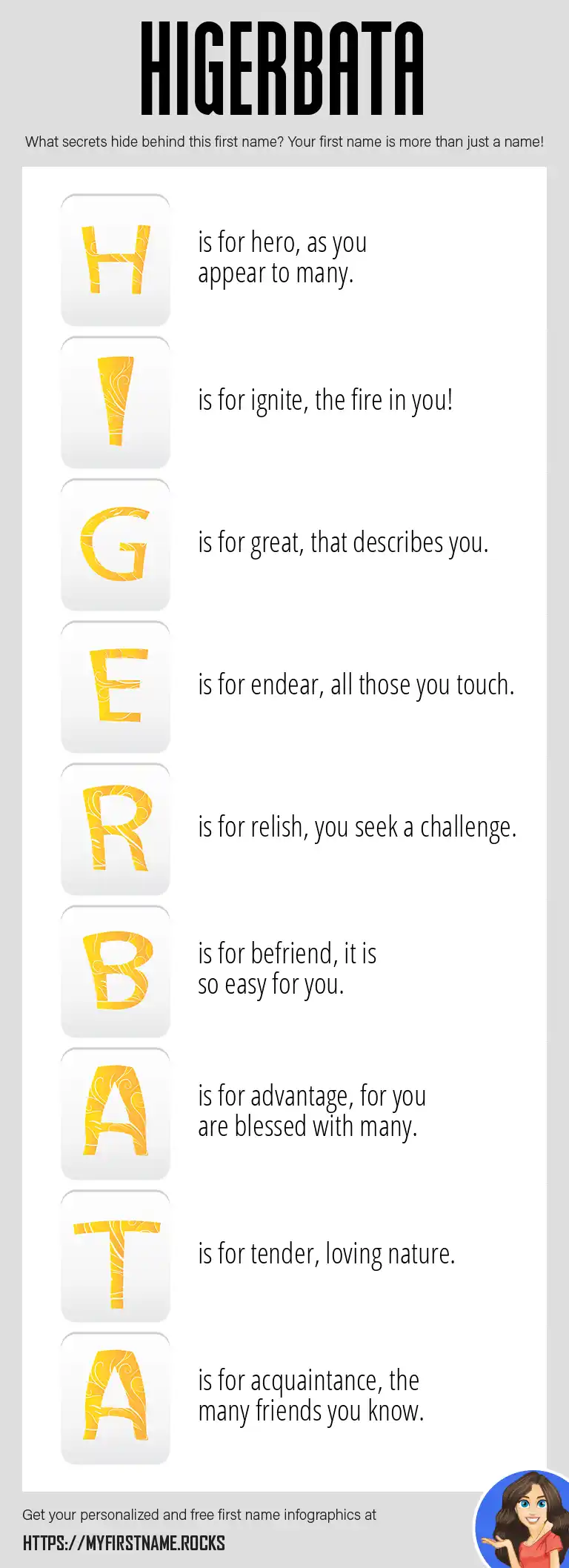 HIGERBATA

What secrets hide behind this first name? Your first name is more than just a name!

H is for hero, as you appear to many.

I is for ignite, the fire in you!

G is for great, that describes you.

E is for endear, all those you touch.

R is for relish, you seek a challenge.

B is for befriend, it is so easy for you.

A is for advantage, for you are blessed with many.

T is for tender, loving nature.

A is for acquaintance, the many friends you know.

Get your personalized and free first name infographics at

HTTPS://MYFIRSTNAME.ROCKS