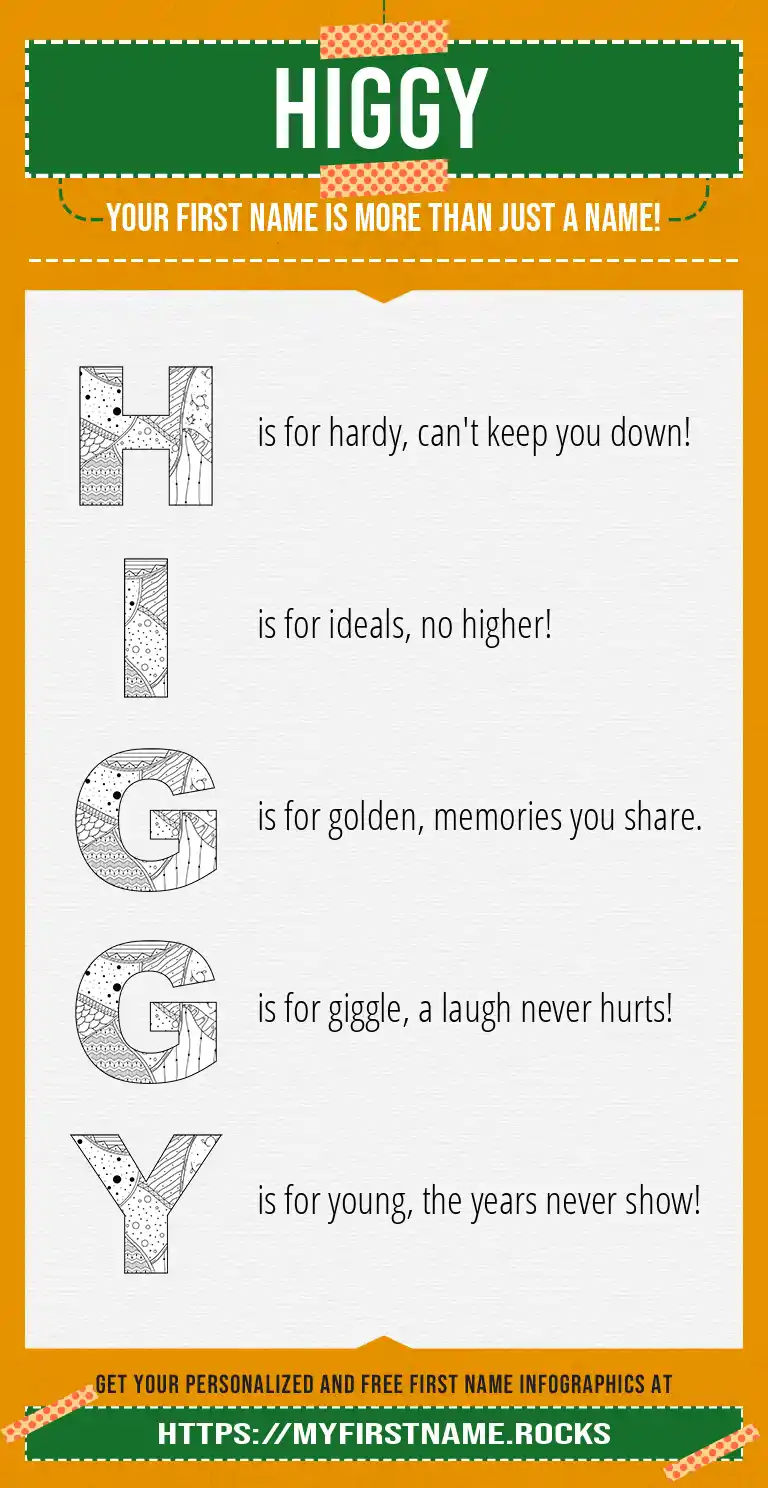 HIGGY

YOUR FIRST NAME IS MORE THAN JUST A NAME!

H is for hardy, can't keep you down!

I is for ideals, no higher!

G is for golden, memories you share.

G is for giggle, a laugh never hurts!

Y is for young, the years never show!

GET YOUR PERSONALIZED AND FREE FIRST NAME INFOGRAPHICS AT

HTTPS://MYFIRSTNAME.ROCKS