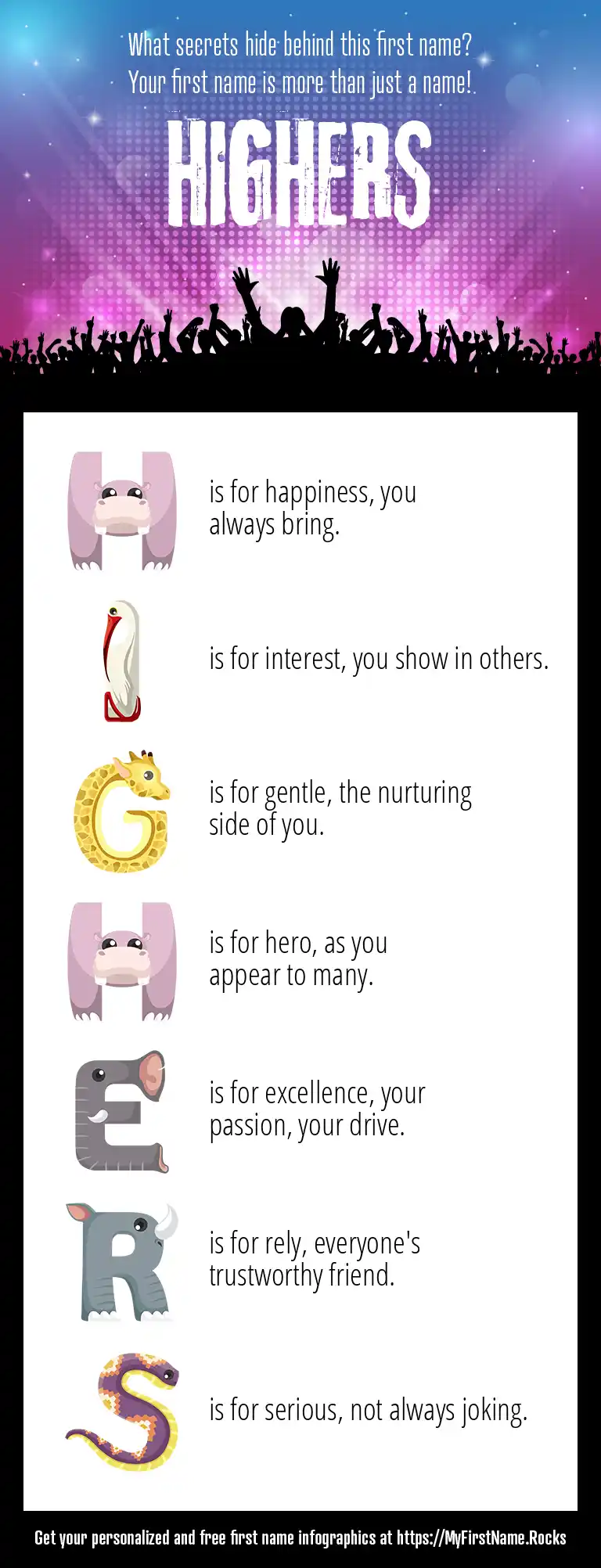 What secrets hide behind this first name?
Your first name is more than just a name!

HIGHERS

H is for happiness, you always bring.

I is for interest, you show in others.

G is for gentle, the nurturing side of you.

H is for hero, as you appear to many.

E is for excellence, your passion, your drive.

R is for rely, everyone's trustworthy friend.

S is for serious, not always joking.

Get your personalized and free first name infographics at https://MyFirstName.Rocks