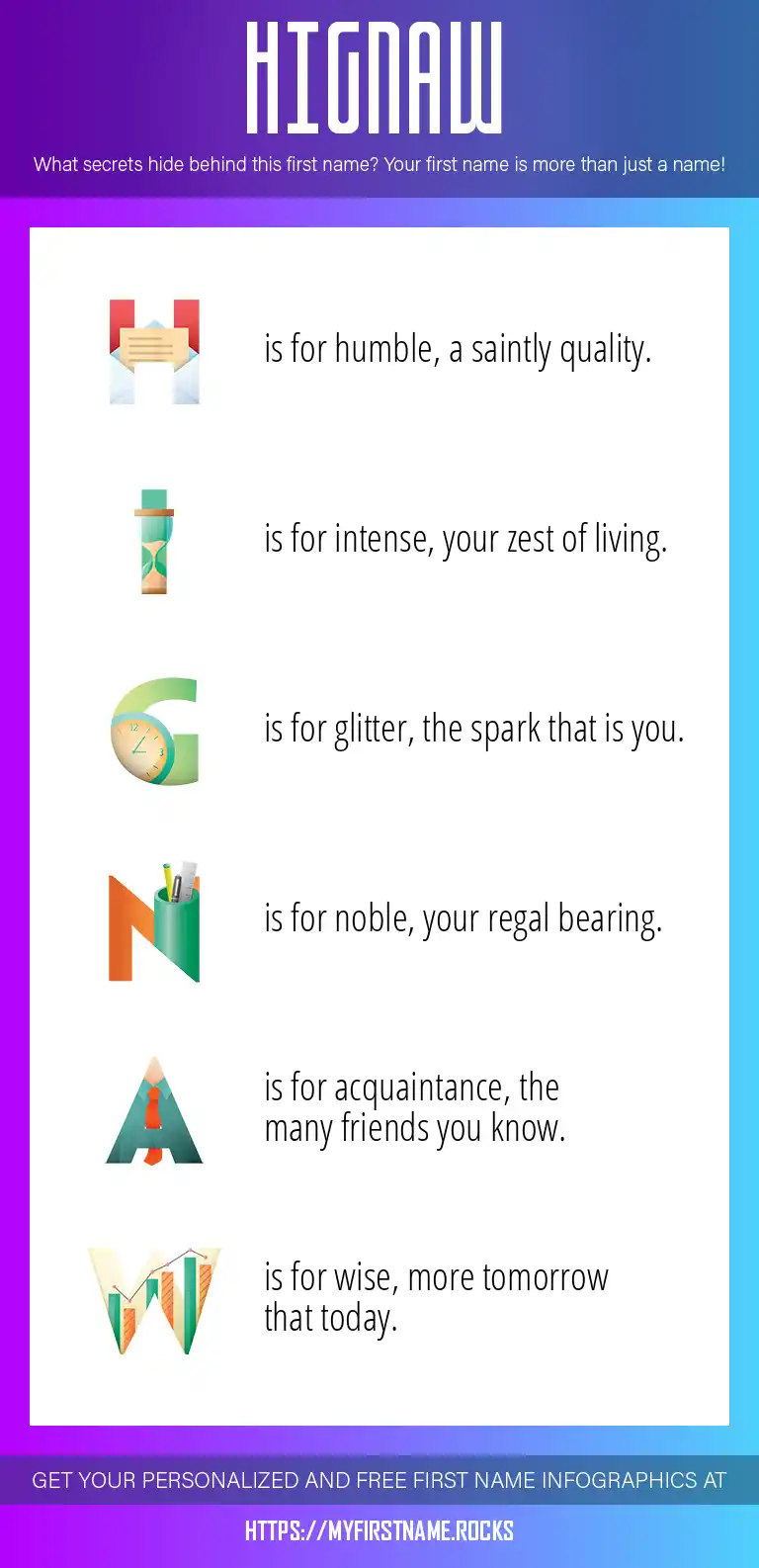 HIGNAW

What secrets hide behind this first name? Your first name is more than just a name!

H is for humble, a saintly quality.

I is for intense, your zest of living.

G is for glitter, the spark that is you.

N is for noble, your regal bearing.

A is for acquaintance, the many friends you know.

W is for wise, more tomorrow that today.

GET YOUR PERSONALIZED AND FREE FIRST NAME INFOGRAPHICS AT

HTTPS://MYFIRSTNAME.ROCKS