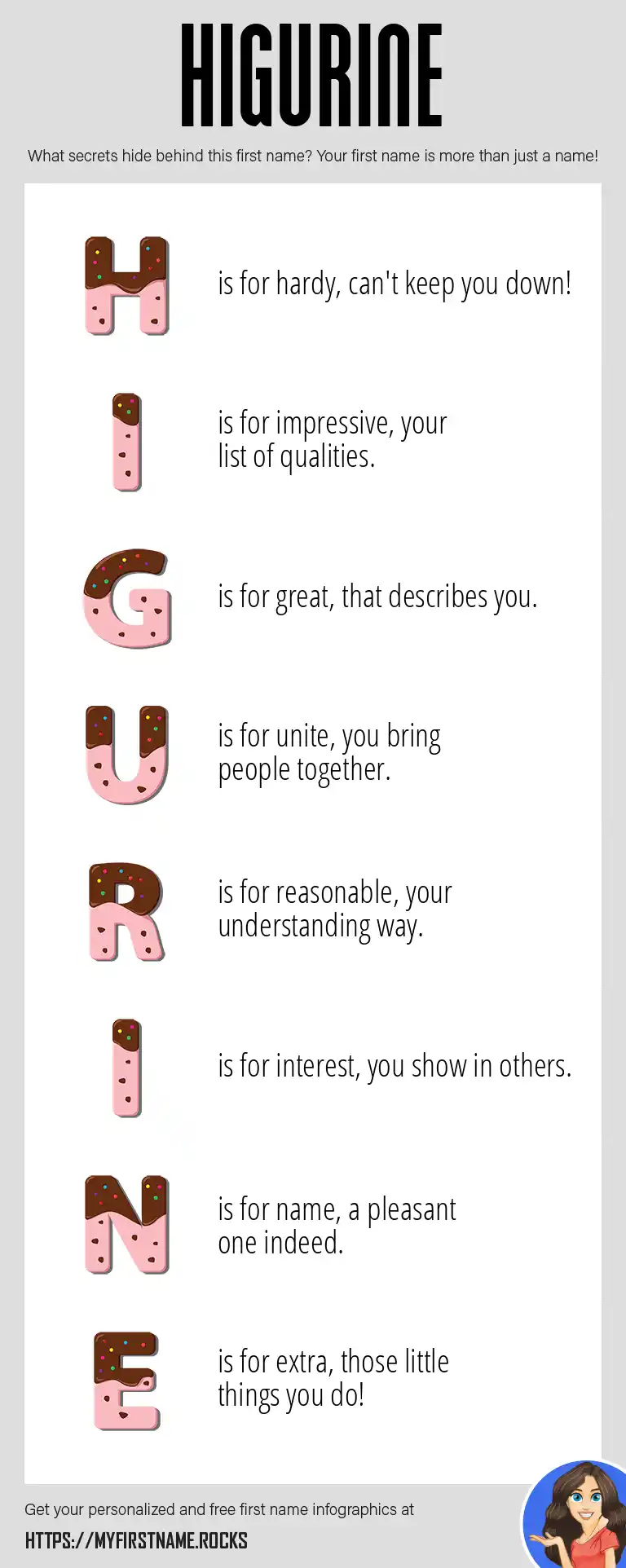 HIGURINE

What secrets hide behind this first name? Your first name is more than just a name!

H is for hardy, can't keep you down!

I is for impressive, your list of qualities.

G is for great, that describes you.

U is for unite, you bring people together.

R is for reasonable, your understanding way.

I is for interest, you show in others.

N is for name, a pleasant one indeed.

E is for extra, those little things you do!

Get your personalized and free first name infographics at

HTTPS://MYFIRSTNAME.ROCKS