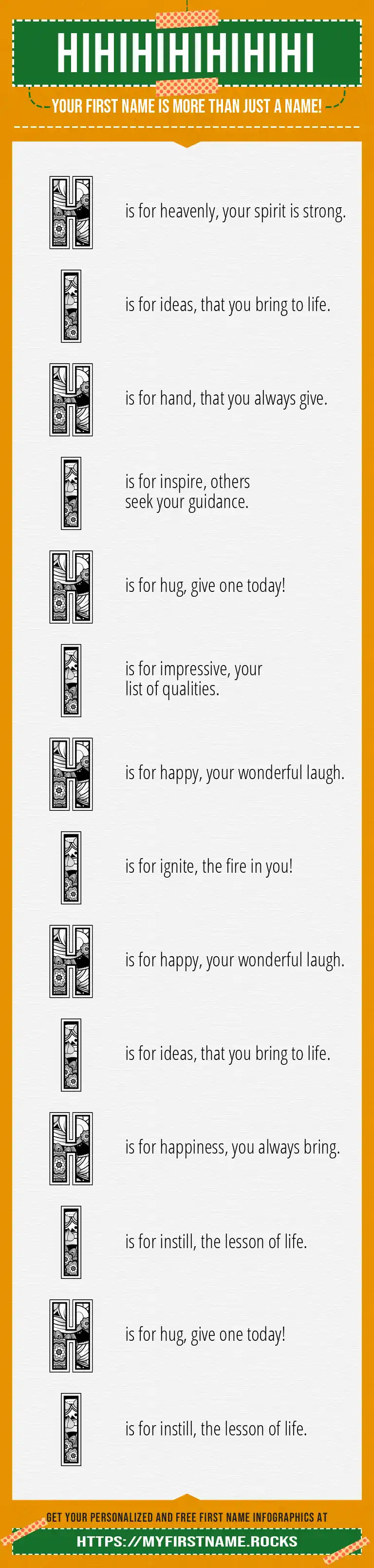 HIHIHIHIHIHIHI

YOUR FIRST NAME IS MORE THAN JUST A NAME!

H is for heavenly, your spirit is strong.

I is for ideas, that you bring to life.

H is for hand, that you always give.

I is for inspire, others seek your guidance.

H is for hug, give one today!

I is for impressive, your list of qualities.

H is for happy, your wonderful laugh.

I is for ignite, the fire in you!

H is for happy, your wonderful laugh.

I is for ideas, that you bring to life.

H is for happiness, you always bring.

I is for instill, the lesson of life.

H is for hug, give one today!

I is for instill, the lesson of life.

GET YOUR PERSONALIZED AND FREE FIRST NAME INFOGRAPHICS AT

HTTPS://MYFIRSTNAME.ROCKS