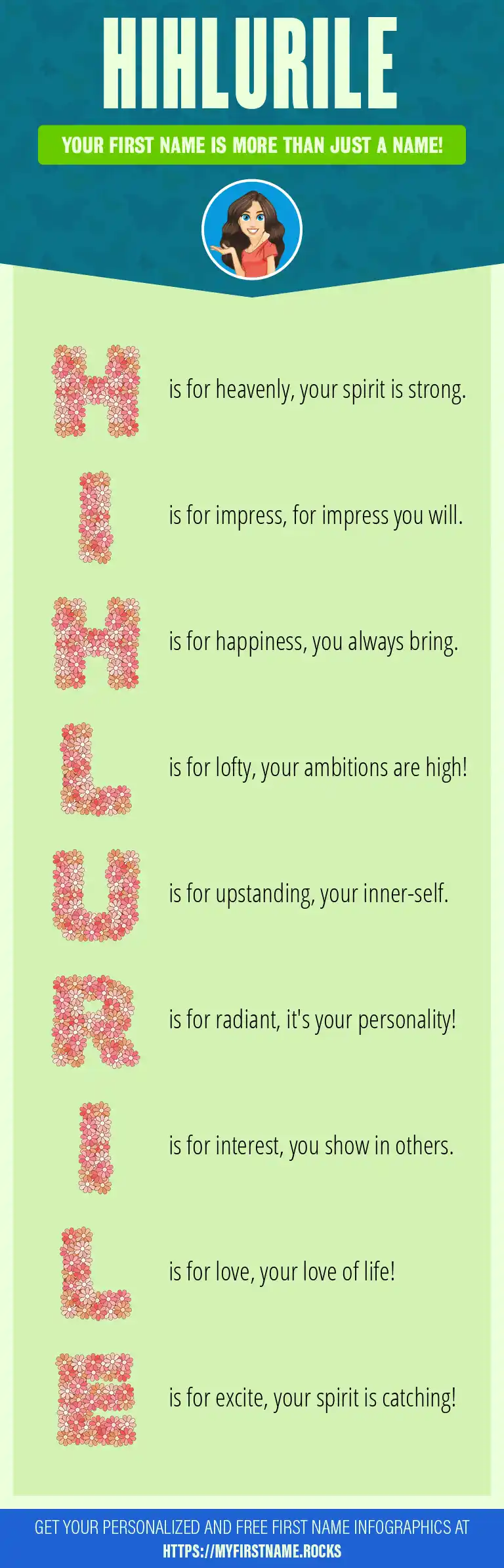 HIHLURILE

YOUR FIRST NAME IS MORE THAN JUST A NAME!

H is for heavenly, your spirit is strong.

I is for impress, for impress you will.

H is for happiness, you always bring.

L is for lofty, your ambitions are high!

U is for upstanding, your inner-self.

R is for radiant, it's your personality!

I is for interest, you show in others.

L is for love, your love of life!

E is for excite, your spirit is catching!

GET YOUR PERSONALIZED AND FREE FIRST NAME INFOGRAPHICS AT
HTTPS://MYFIRSTNAME.ROCKS