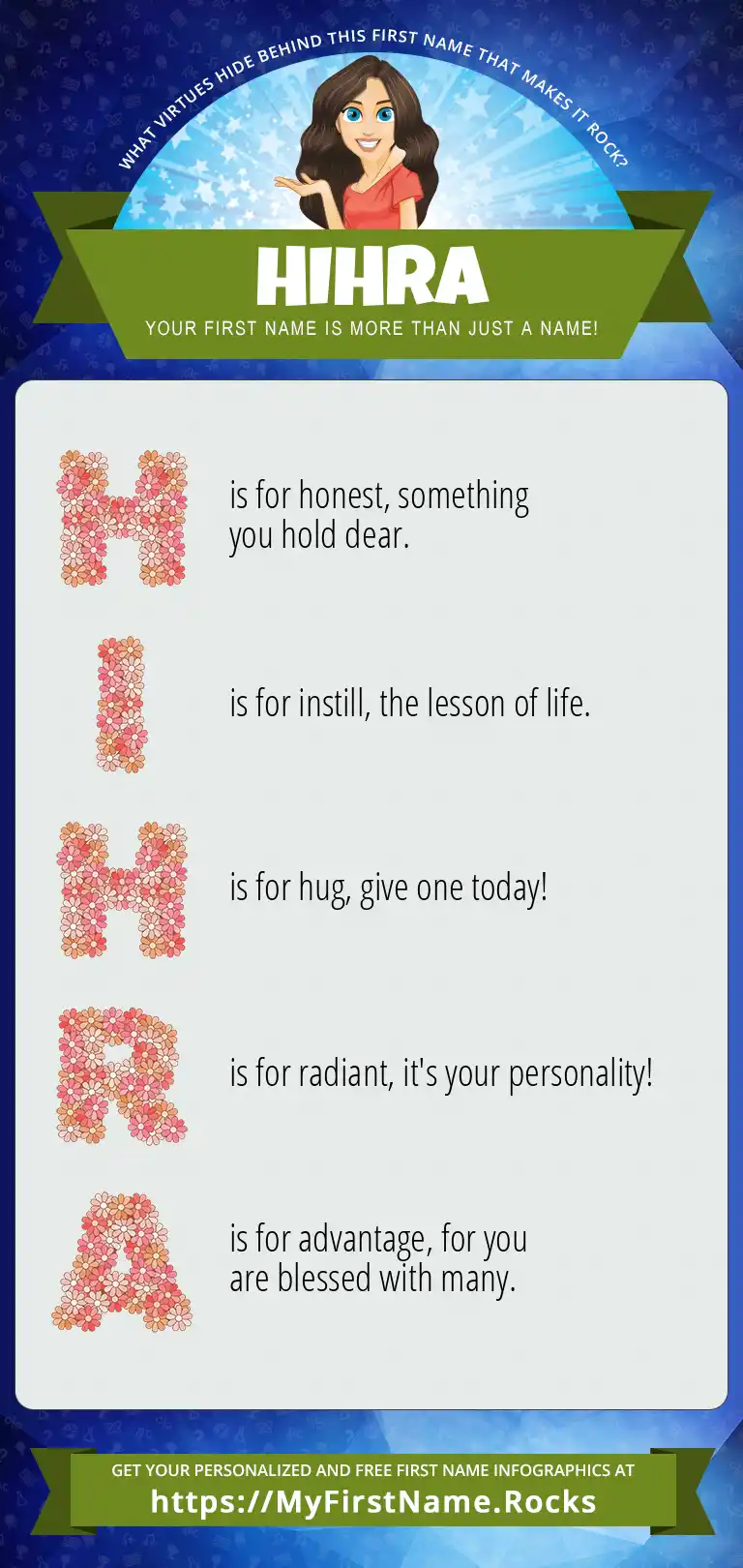 WHAT VIRTUES HIDE BEHIND THIS FIRST NAME THAT MAKES IT ROCK?

HIHRA

YOUR FIRST NAME IS MORE THAN JUST A NAME!

H is for honest, something you hold dear.

I is for instill, the lesson of life.

H is for hug, give one today!

R is for radiant, it's your personality!

A is for advantage, for you are blessed with many.

GET YOUR PERSONALIZED AND FREE FIRST NAME INFOGRAPHICS AT
https://MyFirstName.Rocks