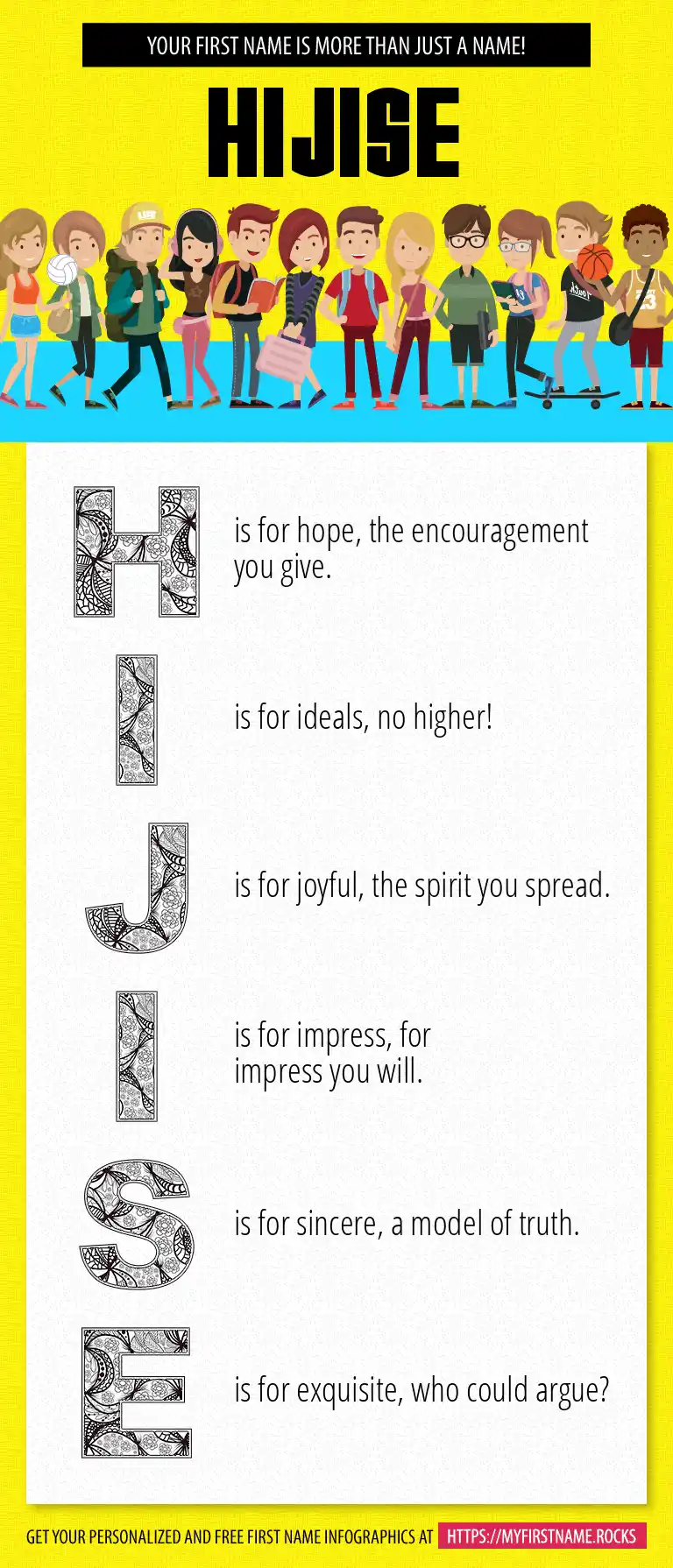 YOUR FIRST NAME IS MORE THAN JUST A NAME!

HIJISE

H is for hope, the encouragement you give.

I is for ideals, no higher!

J is for joyful, the spirit you spread.

I is for impress, for impress you will.

S is for sincere, a model of truth.

E is for exquisite, who could argue?

GET YOUR PERSONALIZED AND FREE FIRST NAME INFOGRAPHICS AT HTTPS://MYFIRSTNAME.ROCKS