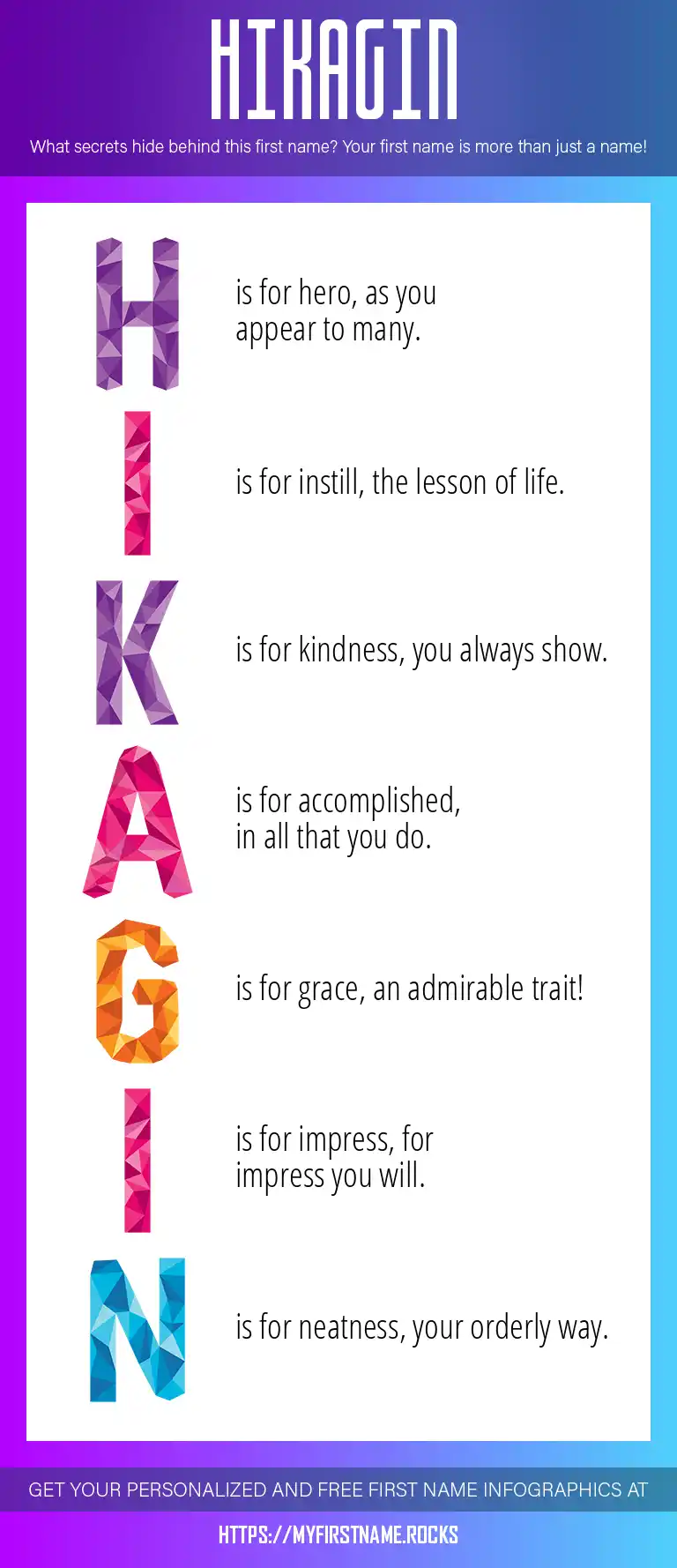 HIKAGIN

What secrets hide behind this first name? Your first name is more than just a name!

H is for hero, as you appear to many.

I is for instill, the lesson of life.

K is for kindness, you always show.

A is for accomplished, in all that you do.

G is for grace, an admirable trait!

I is for impress, for impress you will.

N is for neatness, your orderly way.

GET YOUR PERSONALIZED AND FREE FIRST NAME INFOGRAPHICS AT

HTTPS://MYFIRSTNAME.ROCKS