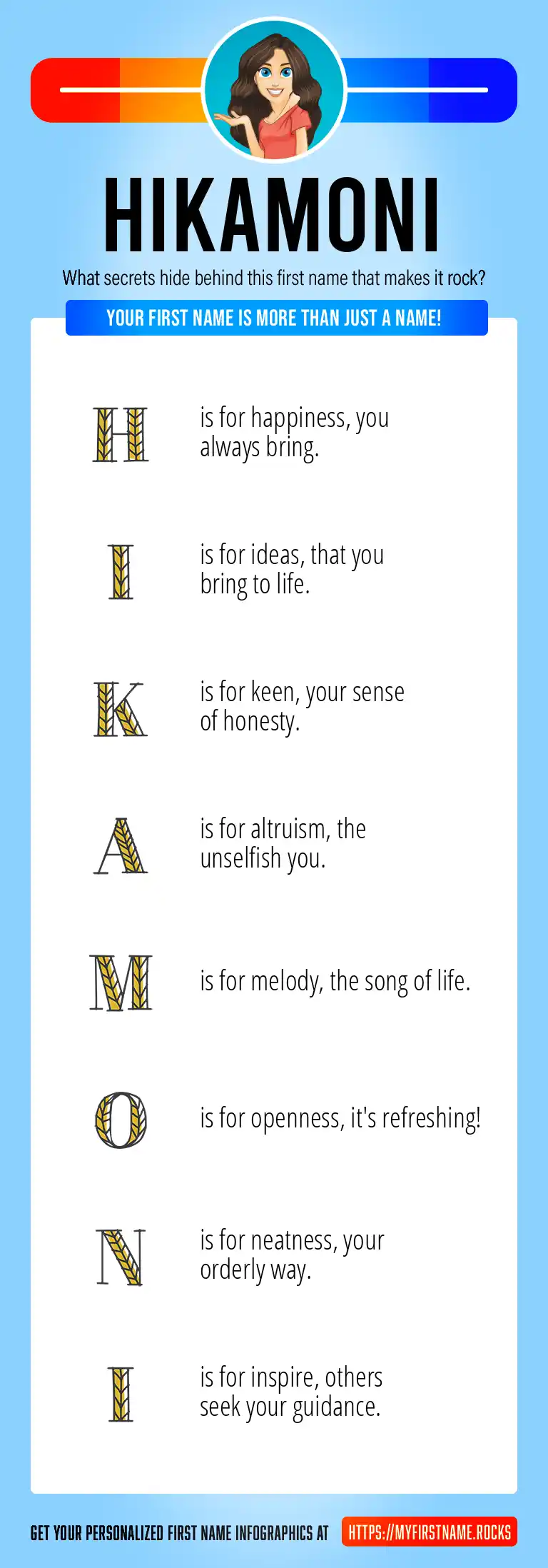 HIKAMONI

What secrets hide behind this first name that makes it rock?

YOUR FIRST NAME IS MORE THAN JUST A NAME!

H is for happiness, you always bring.

I is for ideas, that you bring to life.

K is for keen, your sense of honesty.

A is for altruism, the unselfish you.

M is for melody, the song of life.

O is for openness, it's refreshing!

N is for neatness, your orderly way.

I is for inspire, others seek your guidance.

GET YOUR PERSONALIZED FIRST NAME INFOGRAPHICS AT HTTPS://MYFIRSTNAME.ROCKS