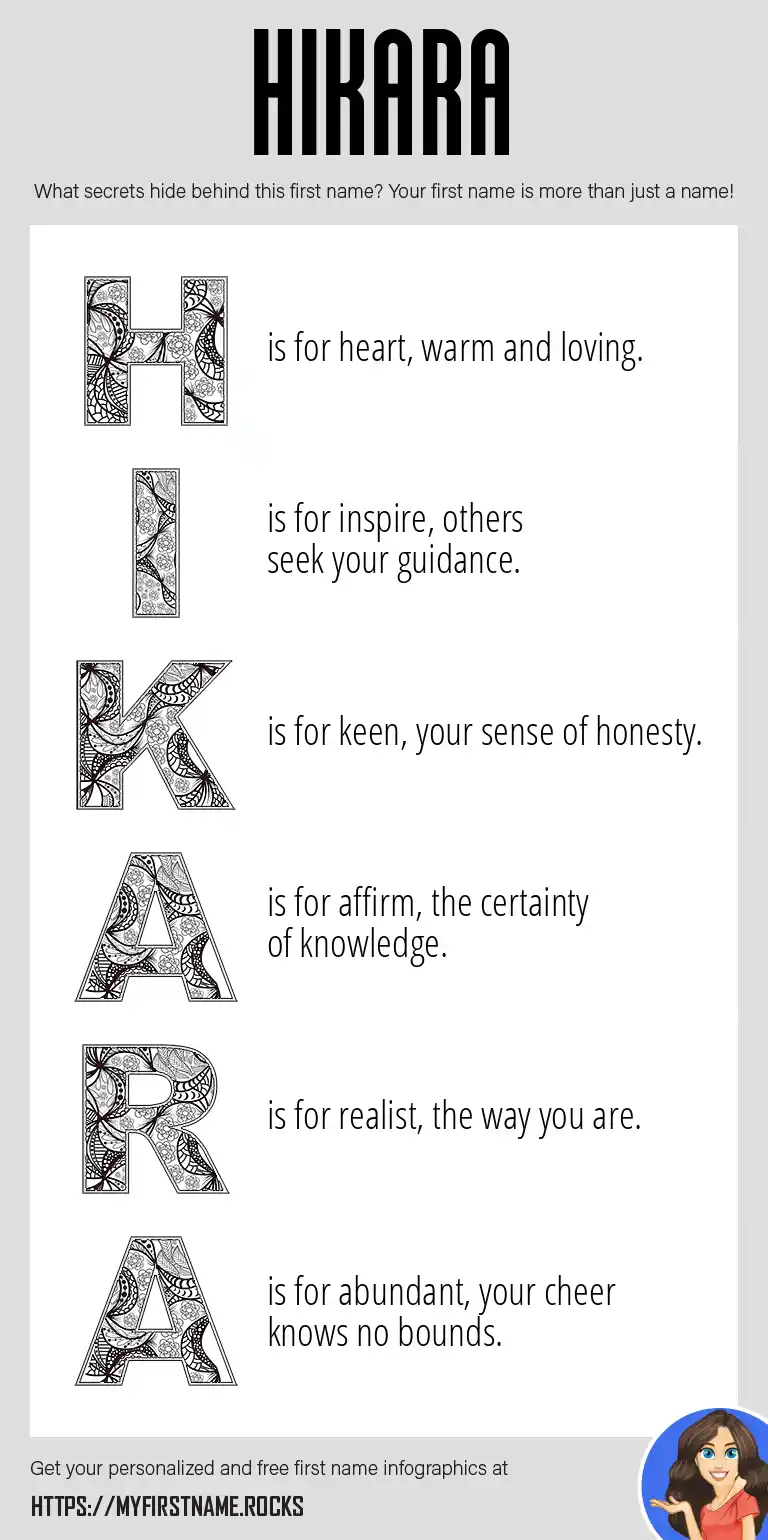 HIKARA

What secrets hide behind this first name? Your first name is more than just a name!

H is for heart, warm and loving.

I is for inspire, others seek your guidance.

K is for keen, your sense of honesty.

A is for affirm, the certainty of knowledge.

R is for realist, the way you are.

A is for abundant, your cheer knows no bounds.

Get your personalized and free first name infographics at

HTTPS://MYFIRSTNAME.ROCKS