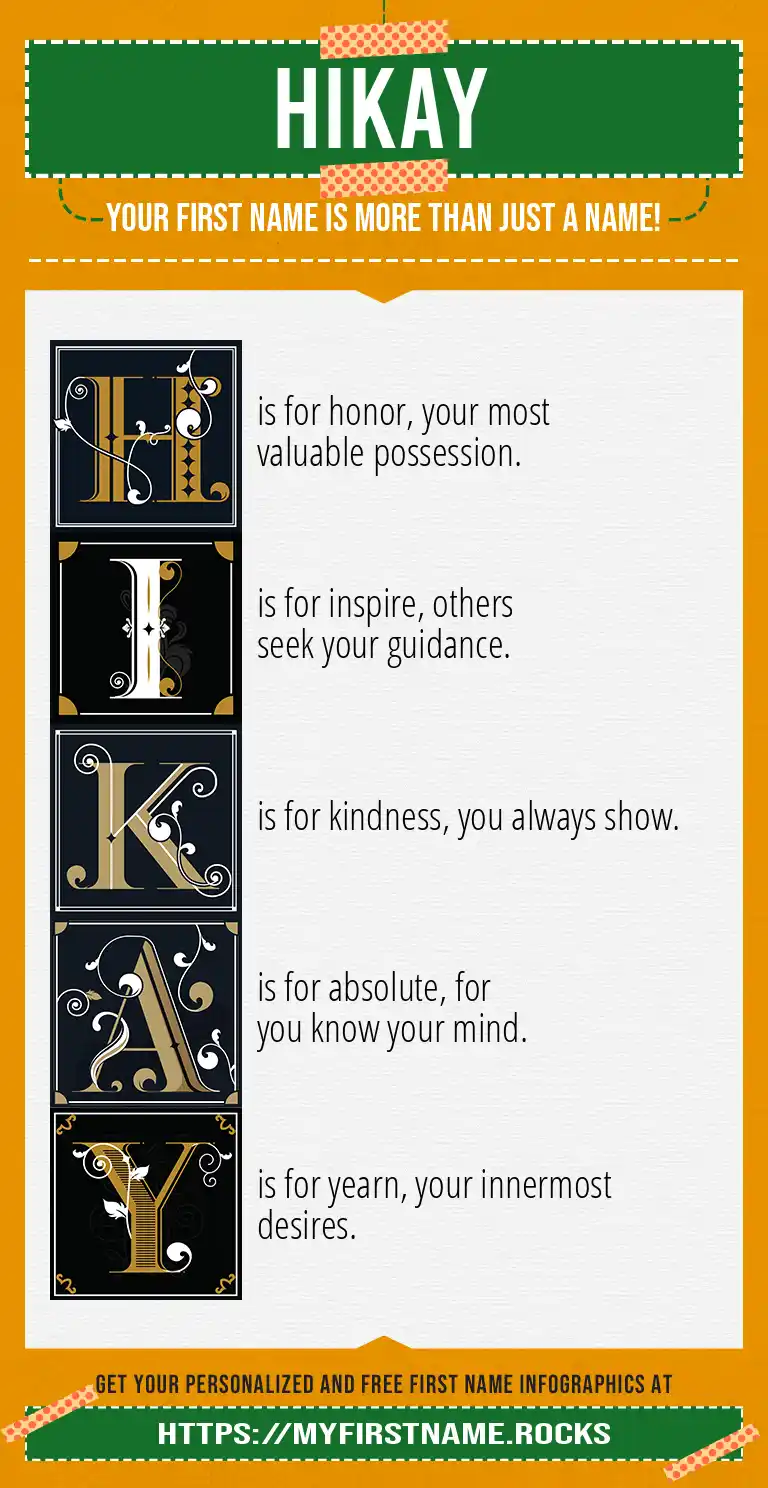 HIKAY

YOUR FIRST NAME IS MORE THAN JUST A NAME!

H is for honor, your most valuable possession.

I is for inspire, others seek your guidance.

K is for kindness, you always show.

A is for absolute, for you know your mind.

Y is for yearn, your innermost desires.

GET YOUR PERSONALIZED AND FREE FIRST NAME INFOGRAPHICS AT

HTTPS://MYFIRSTNAME.ROCKS