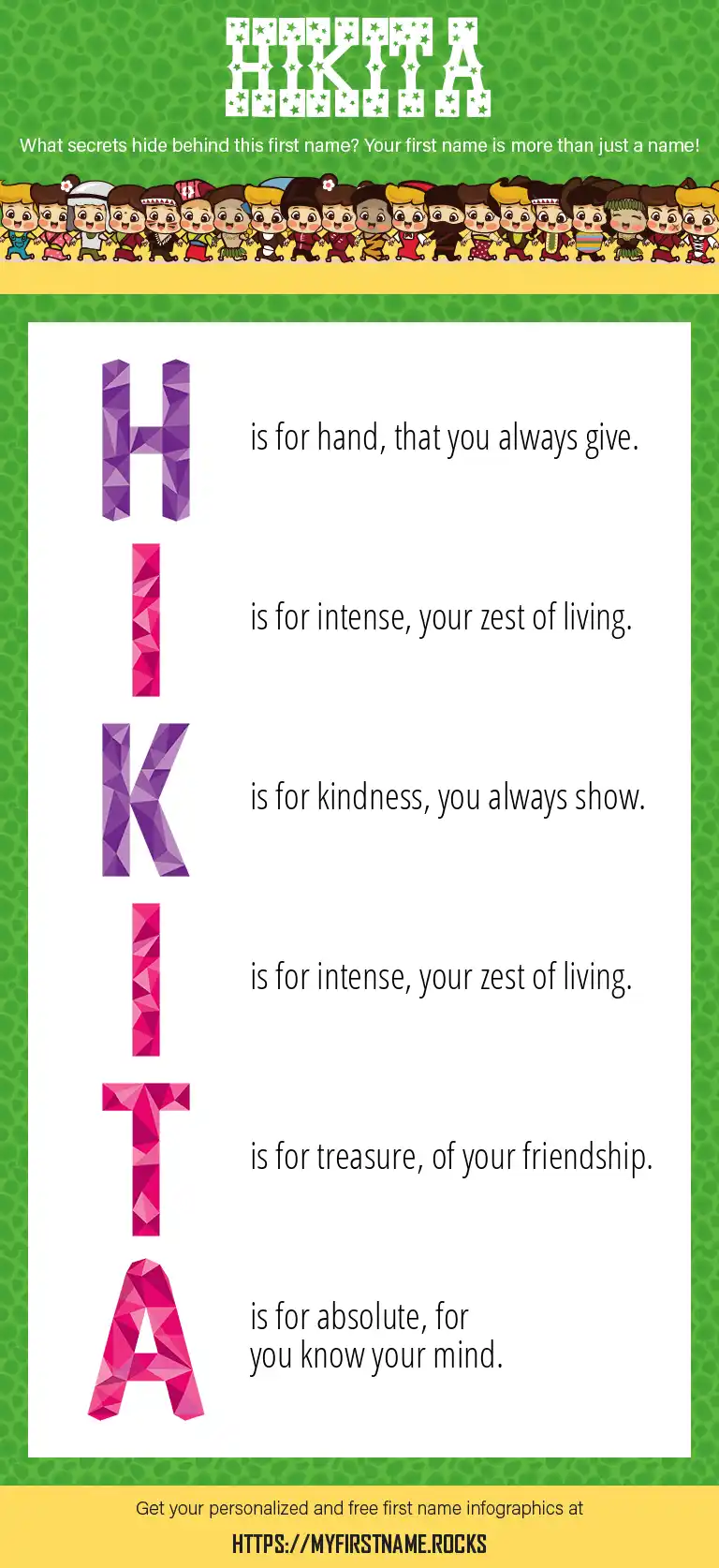 HIKITA

What secrets hide behind this first name? Your first name is more than just a name!

H is for hand, that you always give.

I is for intense, your zest of living.

K is for kindness, you always show.

I is for intense, your zest of living.

T is for treasure, of your friendship.

A is for absolute, for you know your mind.

Get your personalized and free first name infographics at

HTTPS://MYFIRSTNAME.ROCKS