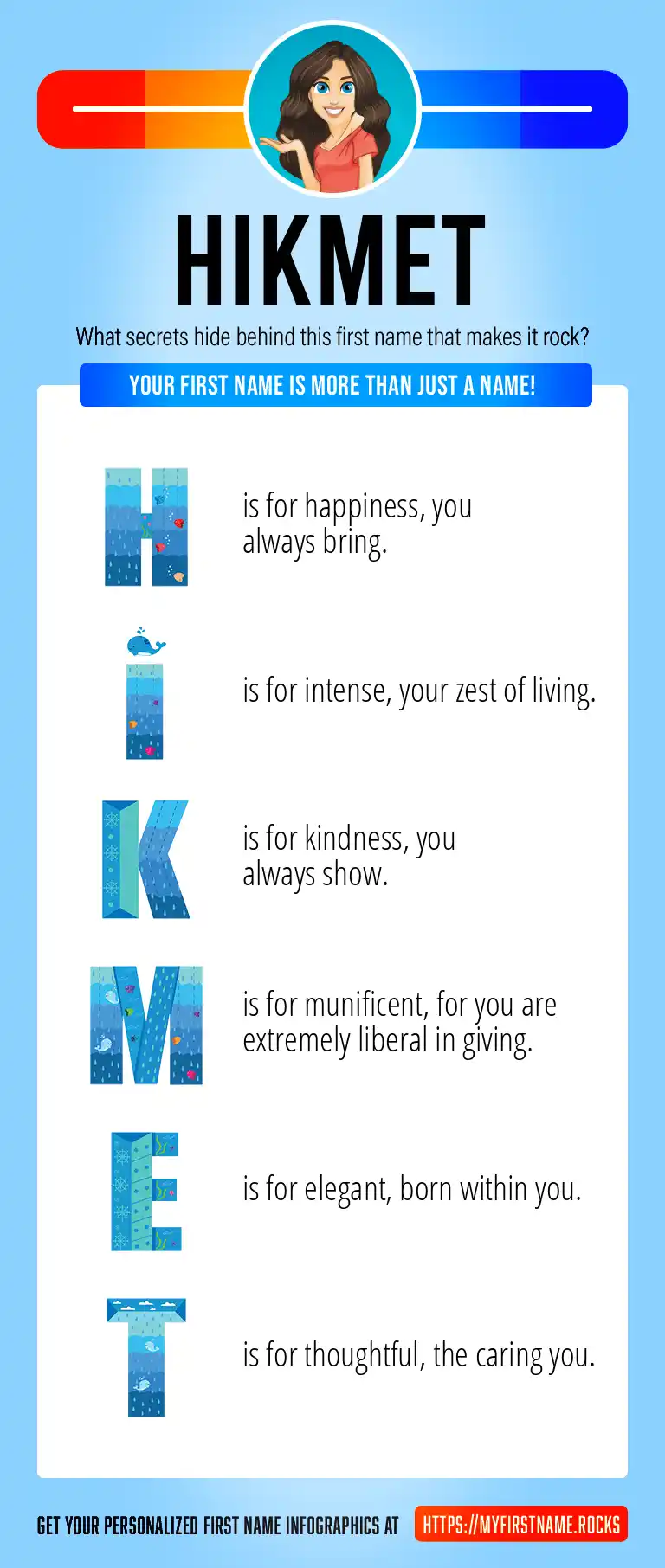 HIKMET

What secrets hide behind this first name that makes it rock?

YOUR FIRST NAME IS MORE THAN JUST A NAME!

H is for happiness, you always bring.

I is for intense, your zest of living.

K is for kindness, you always show.

M is for munificent, for you are extremely liberal in giving.

E is for elegant, born within you.

T is for thoughtful, the caring you.

GET YOUR PERSONALIZED FIRST NAME INFOGRAPHICS AT HTTPS://MYFIRSTNAME.ROCKS