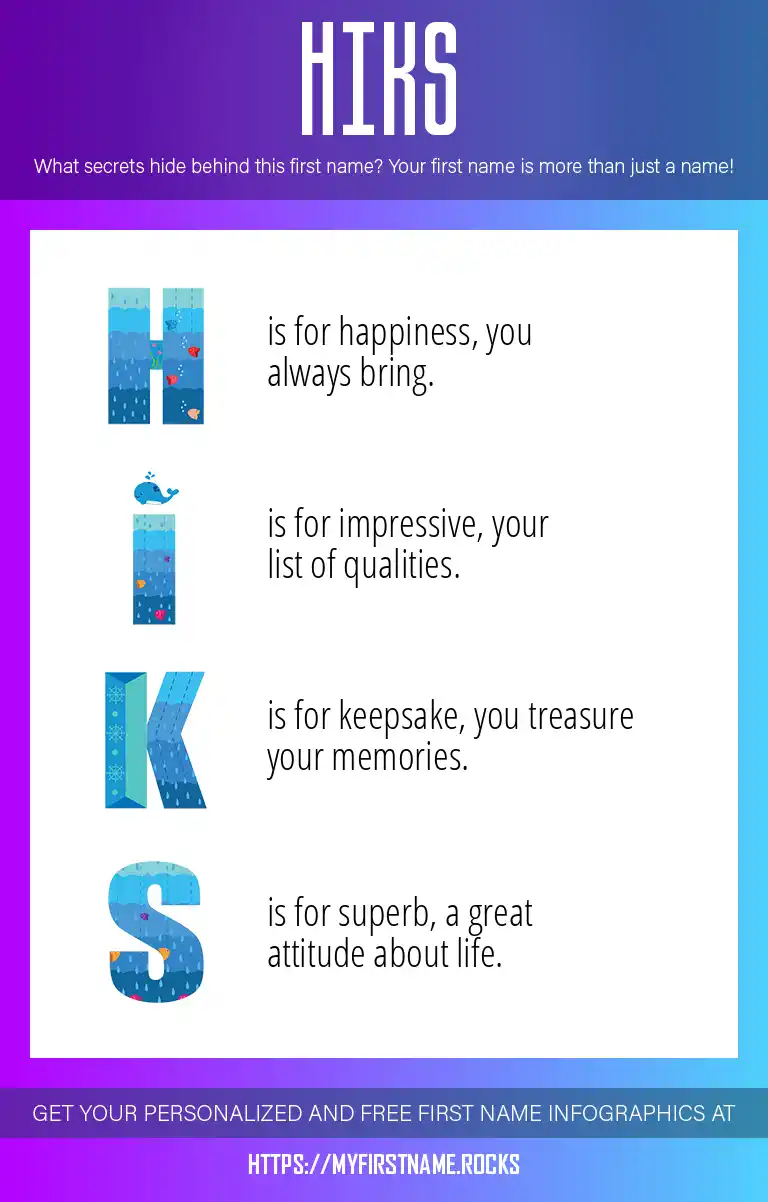 HIKS

What secrets hide behind this first name? Your first name is more than just a name!

H is for happiness, you always bring.

I is for impressive, your list of qualities.

K is for keepsake, you treasure your memories.

S is for superb, a great attitude about life.

GET YOUR PERSONALIZED AND FREE FIRST NAME INFOGRAPHICS AT

HTTPS://MYFIRSTNAME.ROCKS