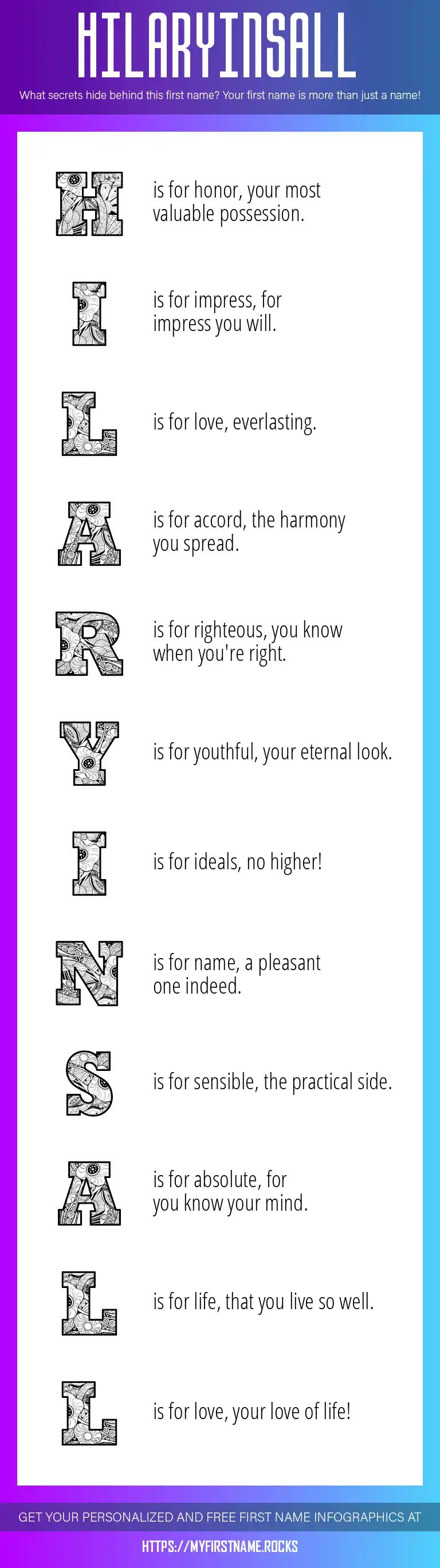 HILARYINSALL

What secrets hide behind this first name? Your first name is more than just a name!

H is for honor, your most valuable possession.

I is for impress, for impress you will.

L is for love, everlasting.

A is for accord, the harmony you spread.

R is for righteous, you know when you're right.

Y is for youthful, your eternal look.

I is for ideals, no higher!

N is for name, a pleasant one indeed.

S is for sensible, the practical side.

A is for absolute, for you know your mind.

L is for life, that you live so well.

L is for love, your love of life!

GET YOUR PERSONALIZED AND FREE FIRST NAME INFOGRAPHICS AT

HTTPS://MYFIRSTNAME.ROCKS