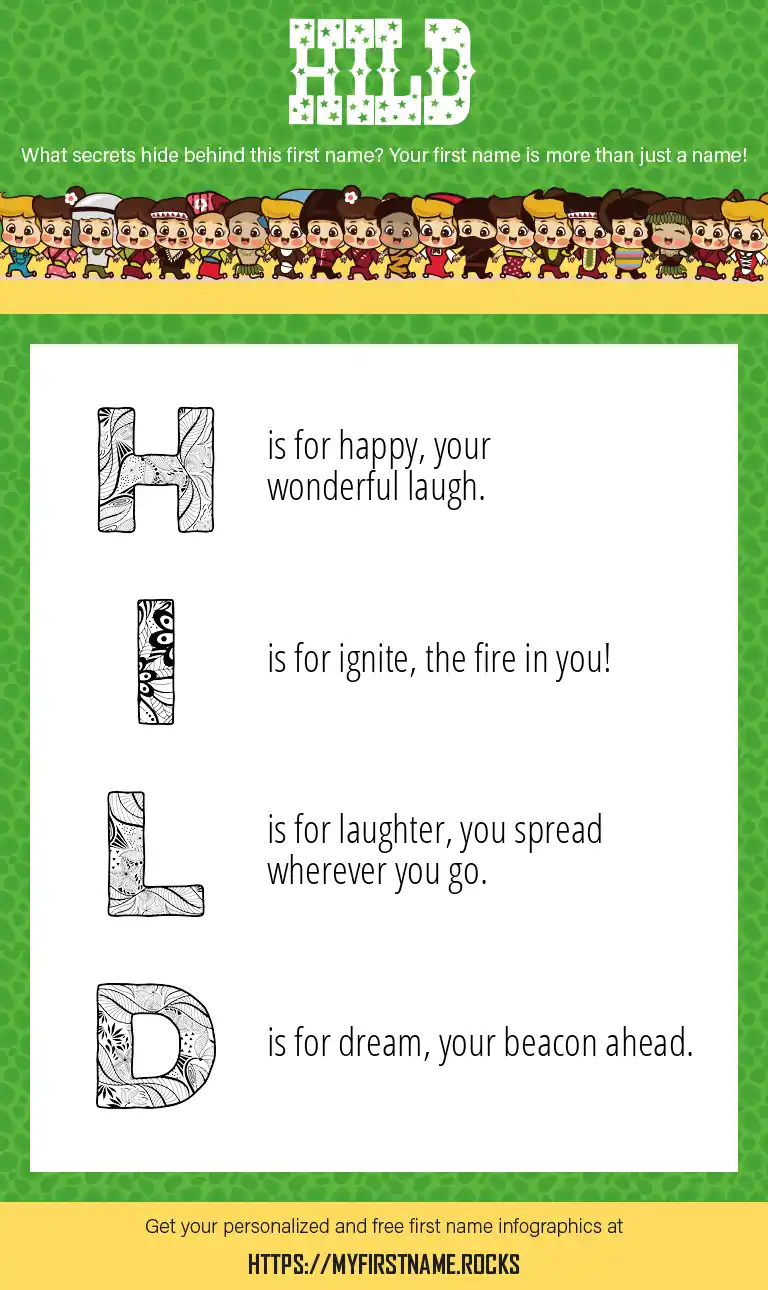 HILD

What secrets hide behind this first name? Your first name is more than just a name!

H is for happy, your wonderful laugh.

I is for ignite, the fire in you!

L is for laughter, you spread wherever you go.

D is for dream, your beacon ahead.

Get your personalized and free first name infographics at

HTTPS://MYFIRSTNAME.ROCKS